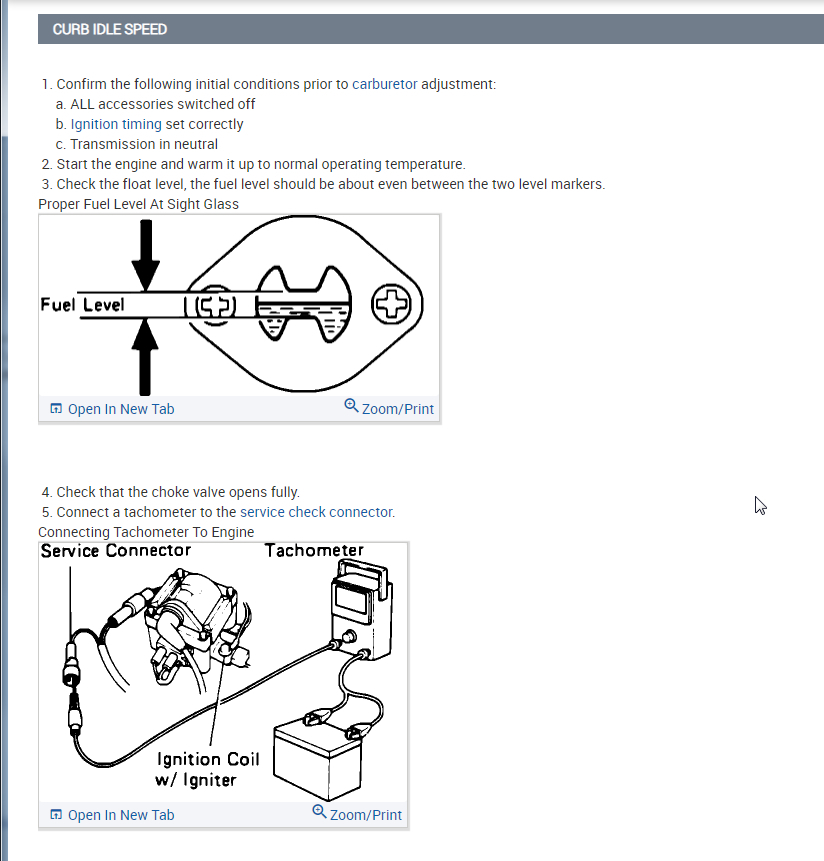 CURB IDLE SPEED

1. Confirm the following initial conditions prior to carburetor adjustment:
a. ALL accessories switched off
b. Ignition timing set correctly
c. Transmission in neutral
2. Start the engine and warm it up to normal operating temperature.
3. Check the float level, the fuel level should be about even between the two level markers.

Proper Fuel Level At Sight Glass

Fuel Level

Open In New Tab

Zoom/Print

4. Check that the choke valve opens fully.
5. Connect a tachometer to the service check connector.

Connecting Tachometer To Engine

Service Connector

Tachometer

Ignition Coil w/ Igniter

Open In New Tab

Zoom/Print