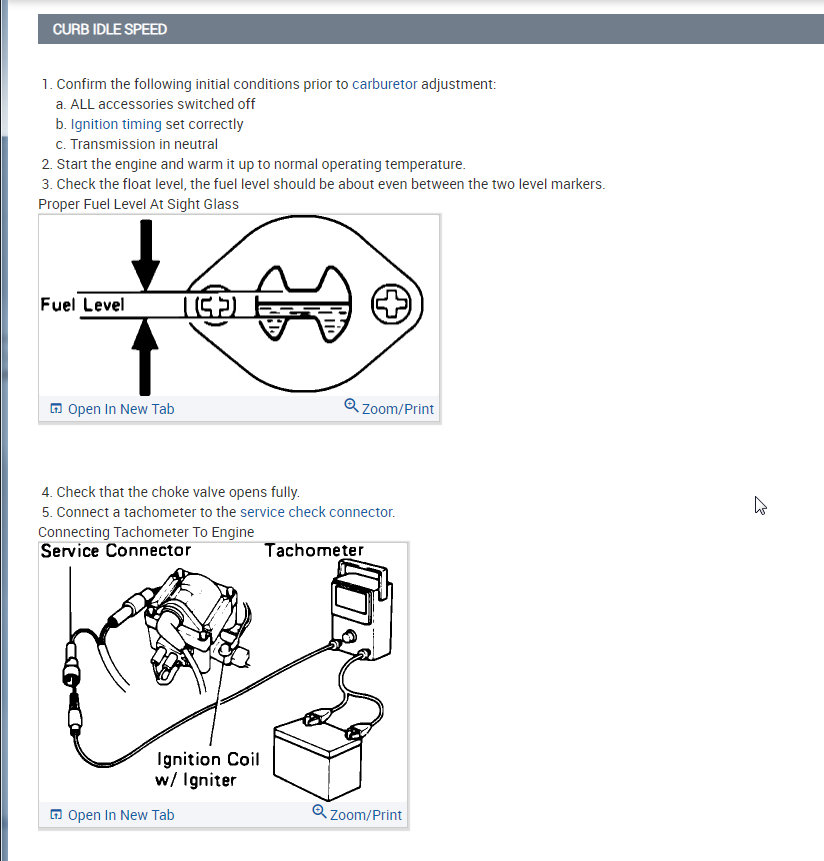 CURB IDLE SPEED

1. Confirm the following initial conditions prior to carburetor adjustment:
a. ALL accessories switched off
b. Ignition timing set correctly
c. Transmission in neutral
2. Start the engine and warm it up to normal operating temperature.
3. Check the float level, the fuel level should be about even between the two level markers.

Proper Fuel Level At Sight Glass

Fuel Level

Open In New Tab
Zoom/Print

4. Check that the choke valve opens fully.
5. Connect a tachometer to the service check connector.

Connecting Tachometer To Engine

Service Connector
Tachometer
Ignition Coil w/ Igniter

Open In New Tab
Zoom/Print