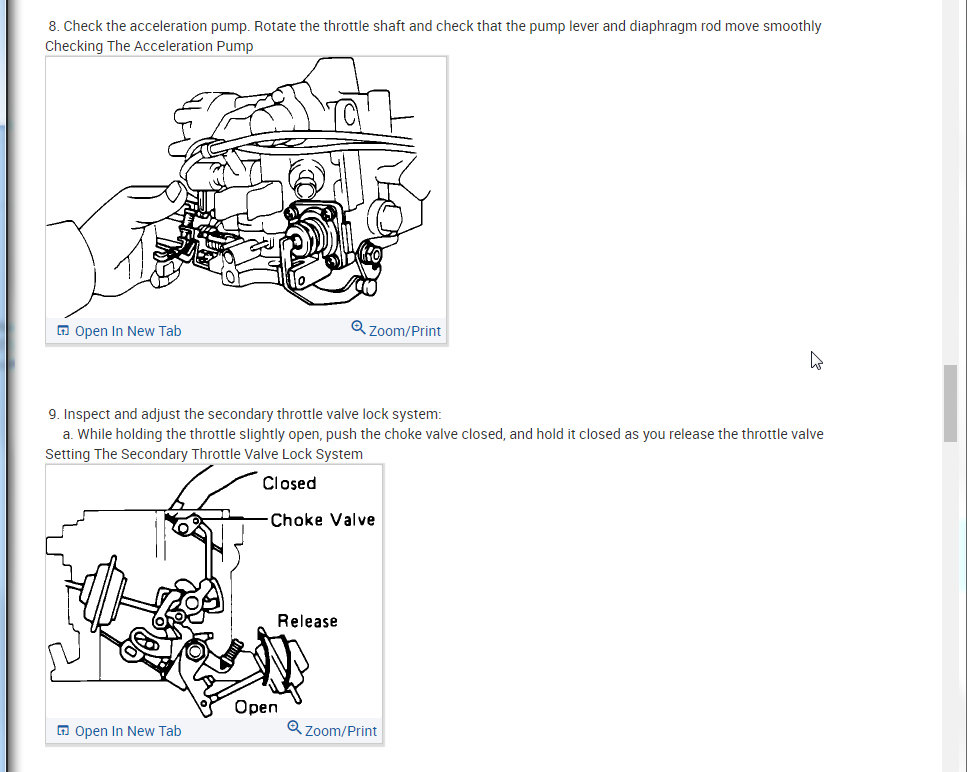 8. Check the acceleration pump. Rotate the throttle shaft and check that the pump lever and diaphragm rod move smoothly
Checking The Acceleration Pump

Open In New Tab
Zoom/Print

9. Inspect and adjust the secondary throttle valve lock system:
a. While holding the throttle slightly open, push the choke valve closed, and hold it closed as you release the throttle valve
Setting The Secondary Throttle Valve Lock System

Closed
Choke Valve
Release
Open

Open In New Tab
Zoom/Print