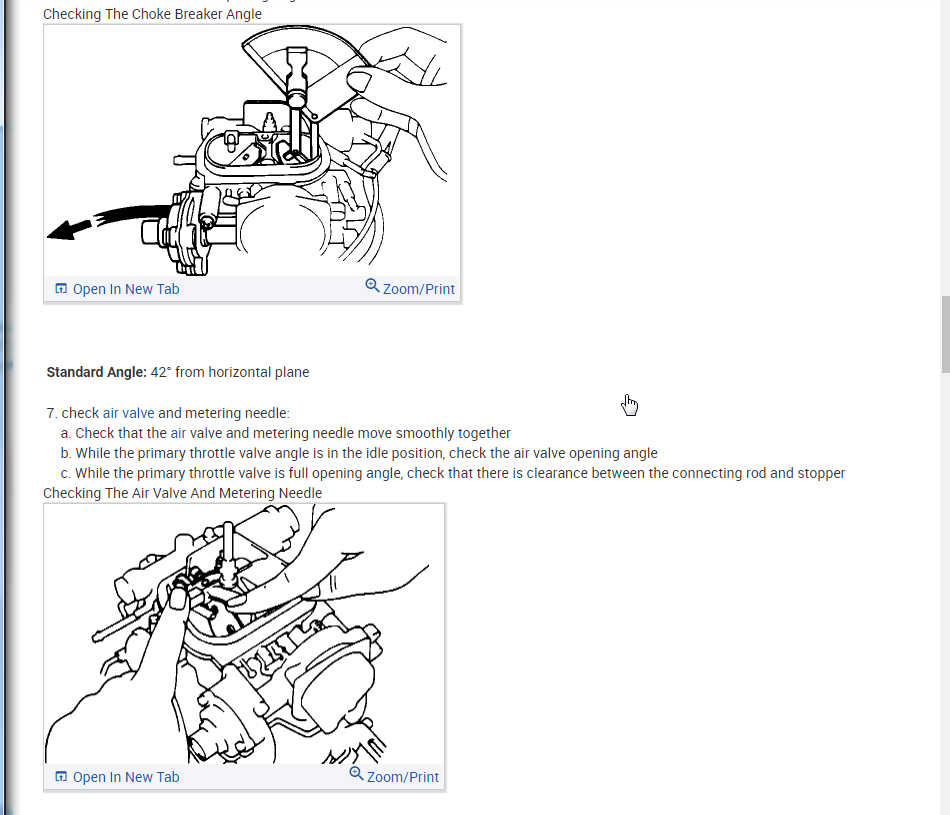 Checking The Choke Breaker Angle

Open In New Tab Zoom/Print

**Standard Angle:** 42° from horizontal plane

7. check air valve and metering needle:
a. Check that the air valve and metering needle move smoothly together
b. While the primary throttle valve angle is in the idle position, check the air valve opening angle
c. While the primary throttle valve is full opening angle, check that there is clearance between the connecting rod and stopper

Checking The Air Valve And Metering Needle

Open In New Tab Zoom/Print