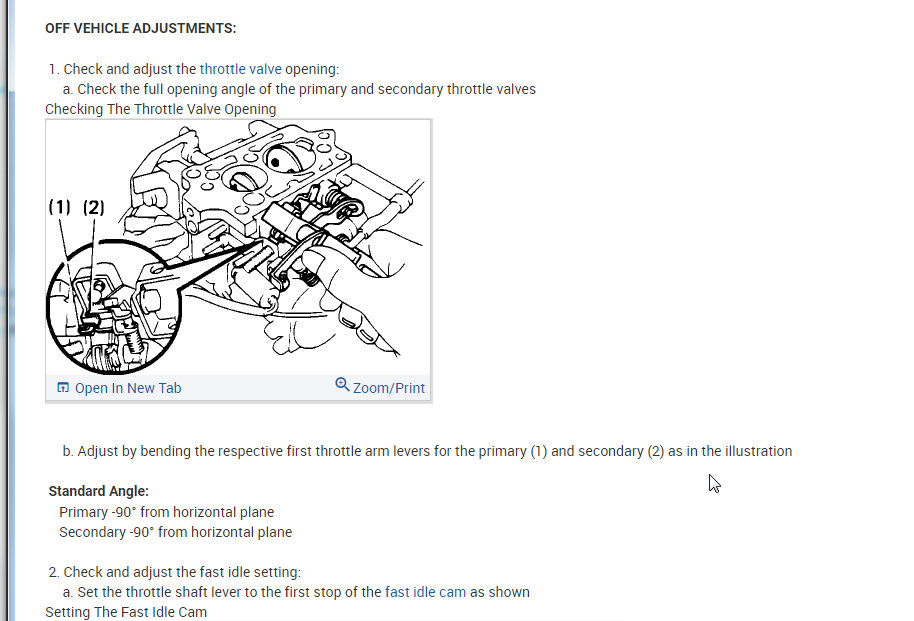 OFF VEHICLE ADJUSTMENTS:

1. Check and adjust the throttle valve opening:
a. Check the full opening angle of the primary and secondary throttle valves
Checking The Throttle Valve Opening

(1) (2)

Open In New Tab
Zoom/Print

b. Adjust by bending the respective first throttle arm levers for the primary (1) and secondary (2) as in the illustration

Standard Angle:
Primary -90° from horizontal plane
Secondary -90° from horizontal plane

2. Check and adjust the fast idle setting:
a. Set the throttle shaft lever to the first stop of the fast idle cam as shown
Setting The Fast Idle Cam