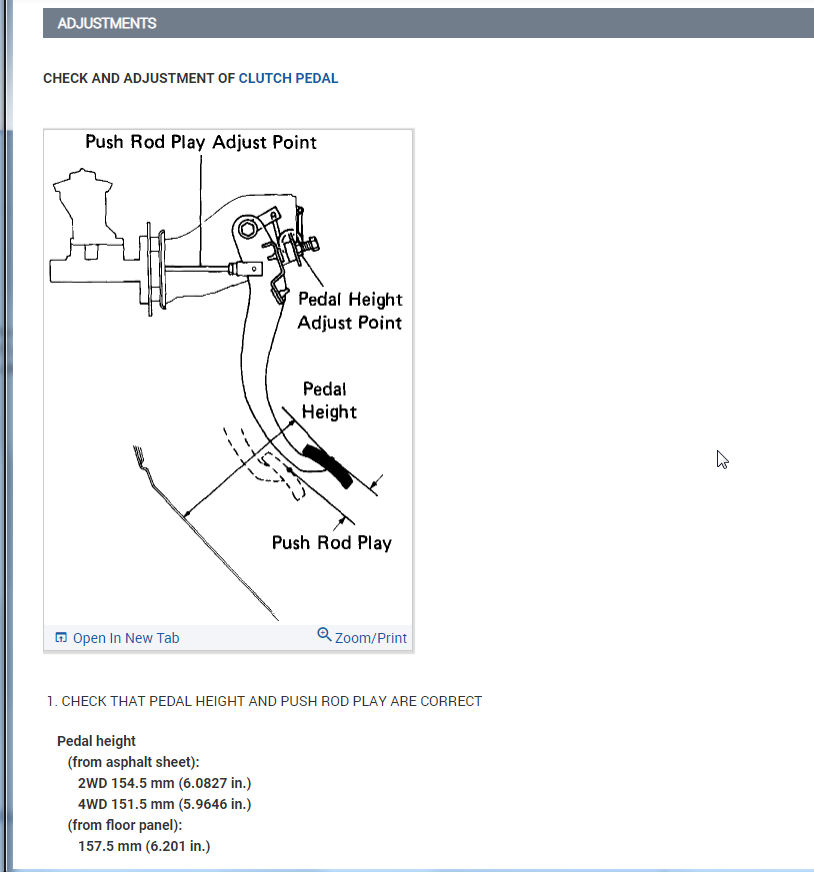 ADJUSTMENTS

CHECK AND ADJUSTMENT OF CLUTCH PEDAL

Push Rod Play Adjust Point

Pedal Height Adjust Point

Pedal Height

Push Rod Play

Open In New Tab

Zoom/Print

1. CHECK THAT PEDAL HEIGHT AND PUSH ROD PLAY ARE CORRECT

Pedal height
(from asphalt sheet):
2WD 154.5 mm (6.0827 in.)
4WD 151.5 mm (5.9646 in.)
(from floor panel):
157.5 mm (6.201 in.)