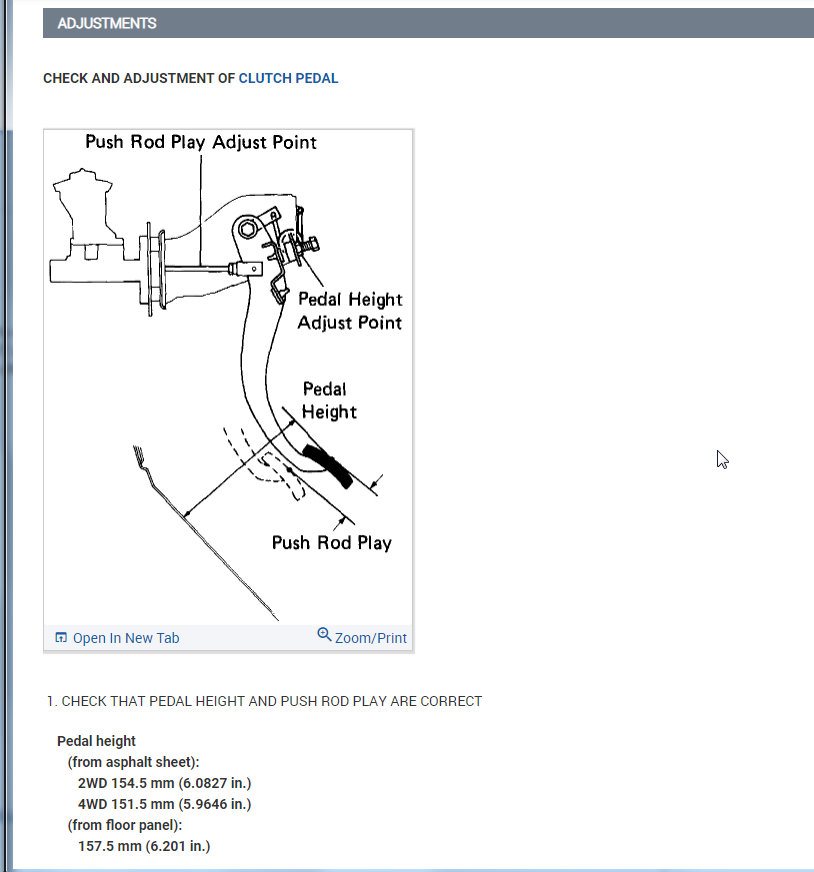 ADJUSTMENTS

CHECK AND ADJUSTMENT OF CLUTCH PEDAL

Push Rod Play Adjust Point

Pedal Height Adjust Point

Pedal Height

Push Rod Play

Open In New Tab

Zoom/Print

1. CHECK THAT PEDAL HEIGHT AND PUSH ROD PLAY ARE CORRECT

Pedal height
(from asphalt sheet):
2WD 154.5 mm (6.0827 in.)
4WD 151.5 mm (5.9646 in.)
(from floor panel):
157.5 mm (6.201 in.)