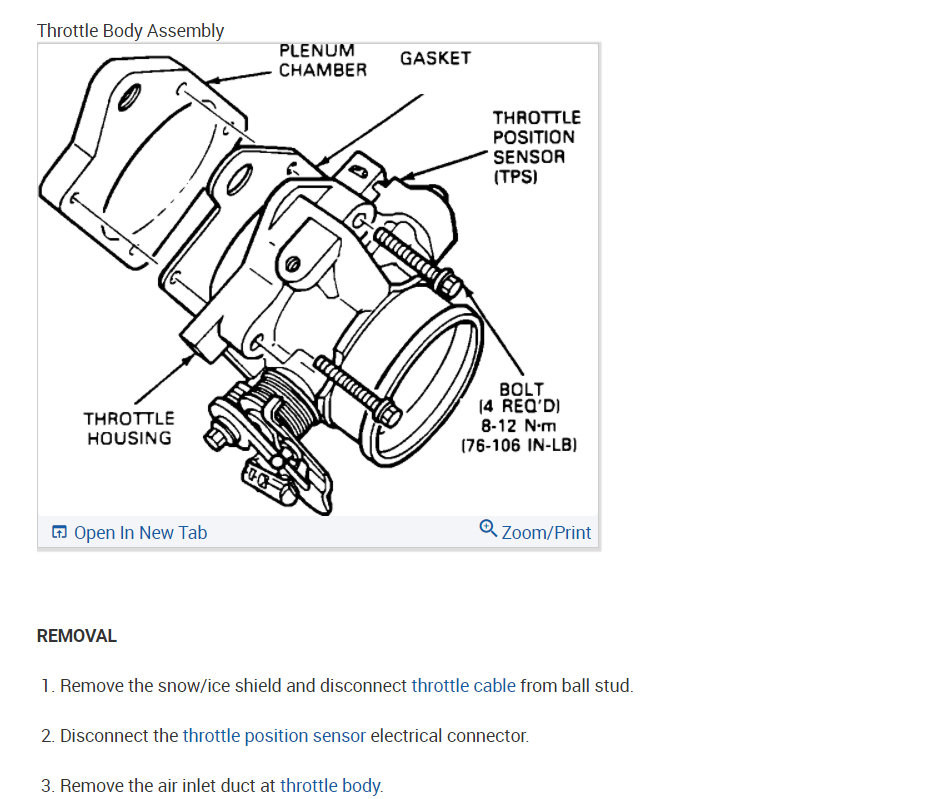 Throttle Body Assembly

PLENUM CHAMBER

GASKET

THROTTLE POSITION SENSOR (TPS)

THROTTLE HOUSING

BOLT (4 REQ'D) 8-12 N·m (76-106 IN-LB)

Open In New Tab

Zoom/Print

REMOVAL

1. Remove the snow/ice shield and disconnect throttle cable from ball stud.

2. Disconnect the throttle position sensor electrical connector.

3. Remove the air inlet duct at throttle body.