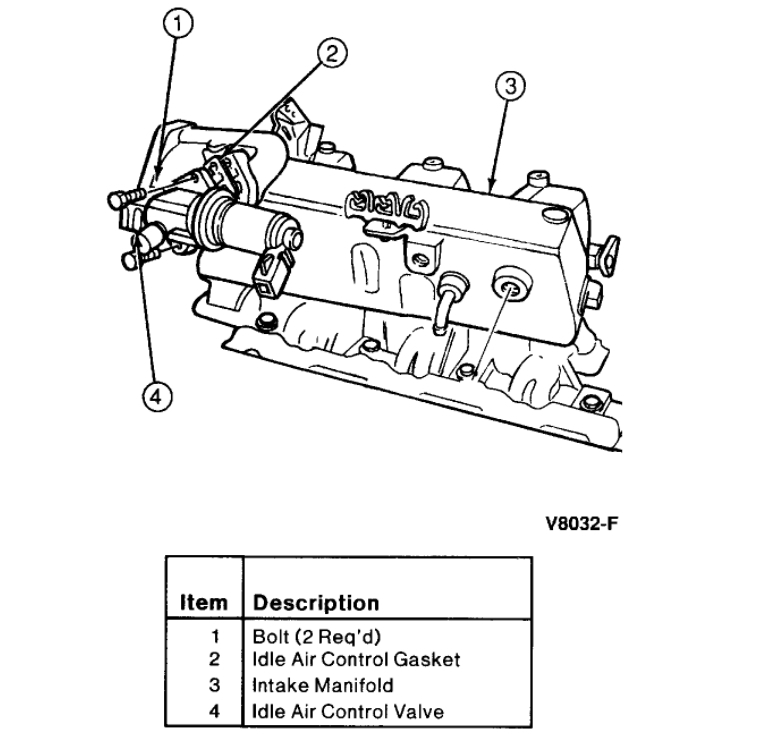 1

2

3

4

V8032-F

| Item | Description |
|---|---|
| 1 | Bolt (2 Req'd) |
| 2 | Idle Air Control Gasket |
| 3 | Intake Manifold |
| 4 | Idle Air Control Valve |