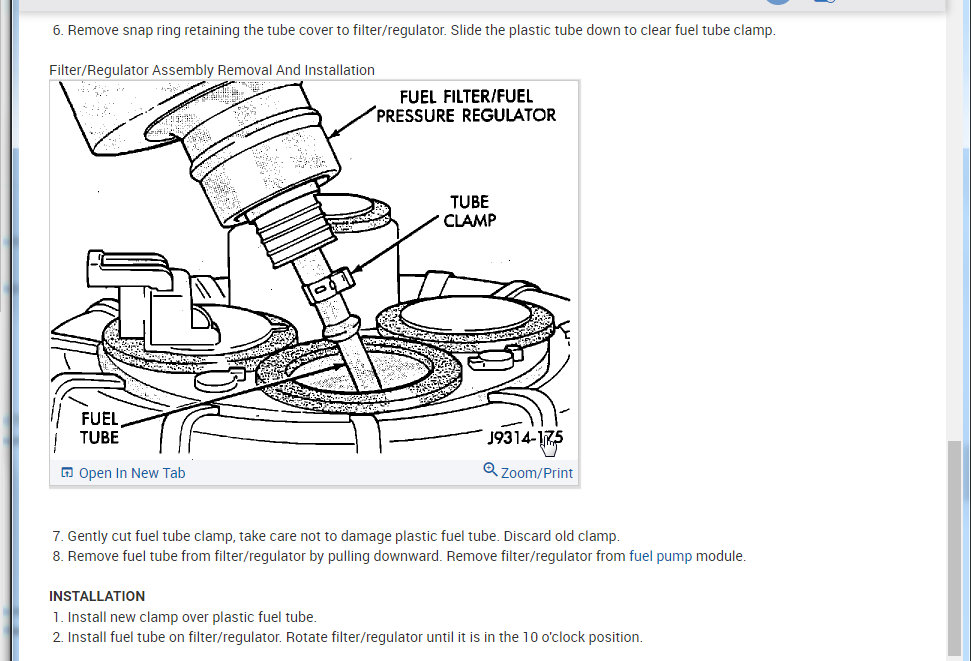 6. Remove snap ring retaining the tube cover to filter/regulator. Slide the plastic tube down to clear fuel tube clamp.

Filter/Regulator Assembly Removal And Installation

FUEL FILTER/FUEL PRESSURE REGULATOR

TUBE CLAMP

FUEL TUBE

J9314-175

Open In New Tab

Zoom/Print

7. Gently cut fuel tube clamp, take care not to damage plastic fuel tube. Discard old clamp.
8. Remove fuel tube from filter/regulator by pulling downward. Remove filter/regulator from fuel pump module.

INSTALLATION
1. Install new clamp over plastic fuel tube.
2. Install fuel tube on filter/regulator. Rotate filter/regulator until it is in the 10 o'clock position.