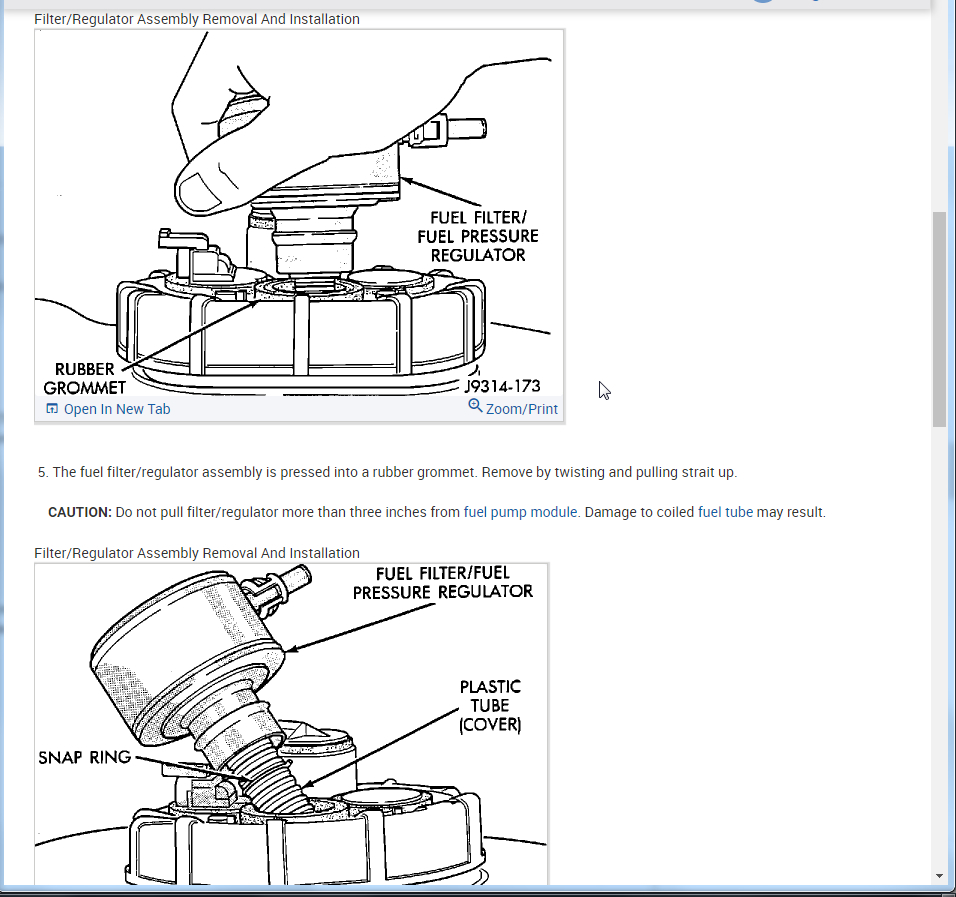 Filter/Regulator Assembly Removal And Installation

FUEL FILTER/ FUEL PRESSURE REGULATOR

RUBBER GROMMET

J9314-173

Open In New Tab

Zoom/Print

5. The fuel filter/regulator assembly is pressed into a rubber grommet. Remove by twisting and pulling strait up.

CAUTION: Do not pull filter/regulator more than three inches from fuel pump module. Damage to coiled fuel tube may result.

Filter/Regulator Assembly Removal And Installation

FUEL FILTER/FUEL PRESSURE REGULATOR

PLASTIC TUBE (COVER)

SNAP RING