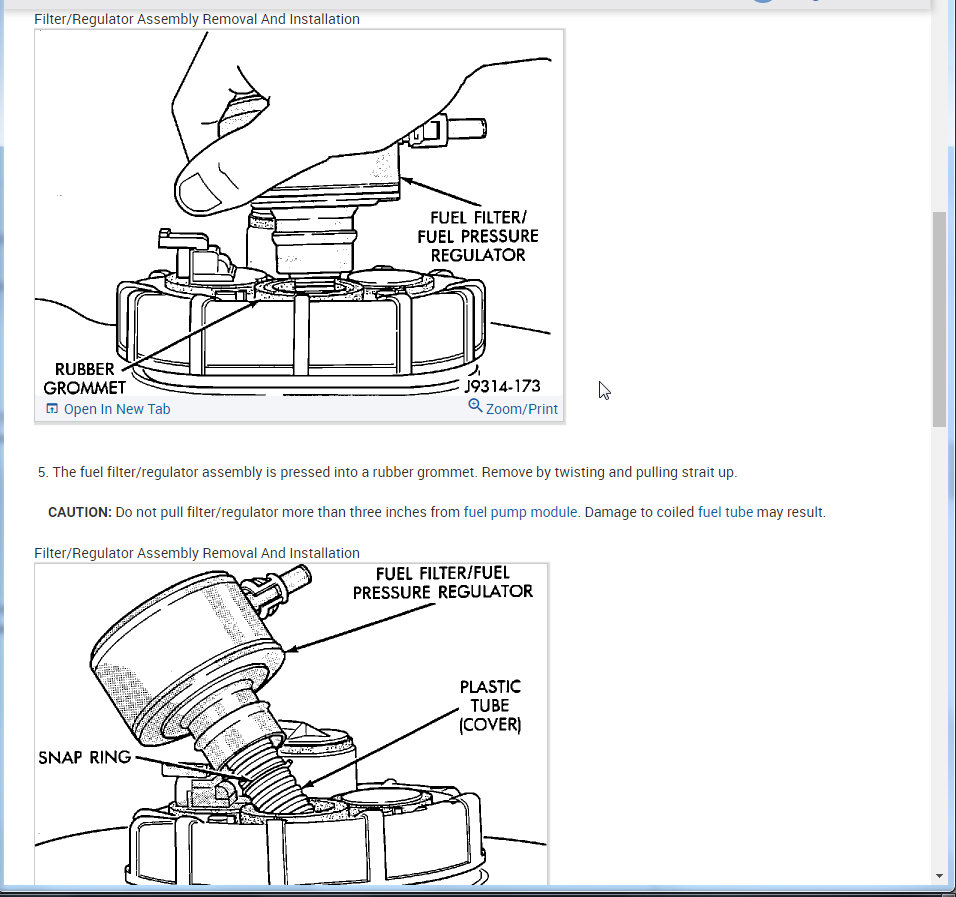 Filter/Regulator Assembly Removal And Installation

FUEL FILTER/ FUEL PRESSURE REGULATOR

RUBBER GROMMET

J9314-173

Open In New Tab

Zoom/Print

5. The fuel filter/regulator assembly is pressed into a rubber grommet. Remove by twisting and pulling strait up.

CAUTION: Do not pull filter/regulator more than three inches from fuel pump module. Damage to coiled fuel tube may result.

Filter/Regulator Assembly Removal And Installation

FUEL FILTER/FUEL PRESSURE REGULATOR

PLASTIC TUBE (COVER)

SNAP RING