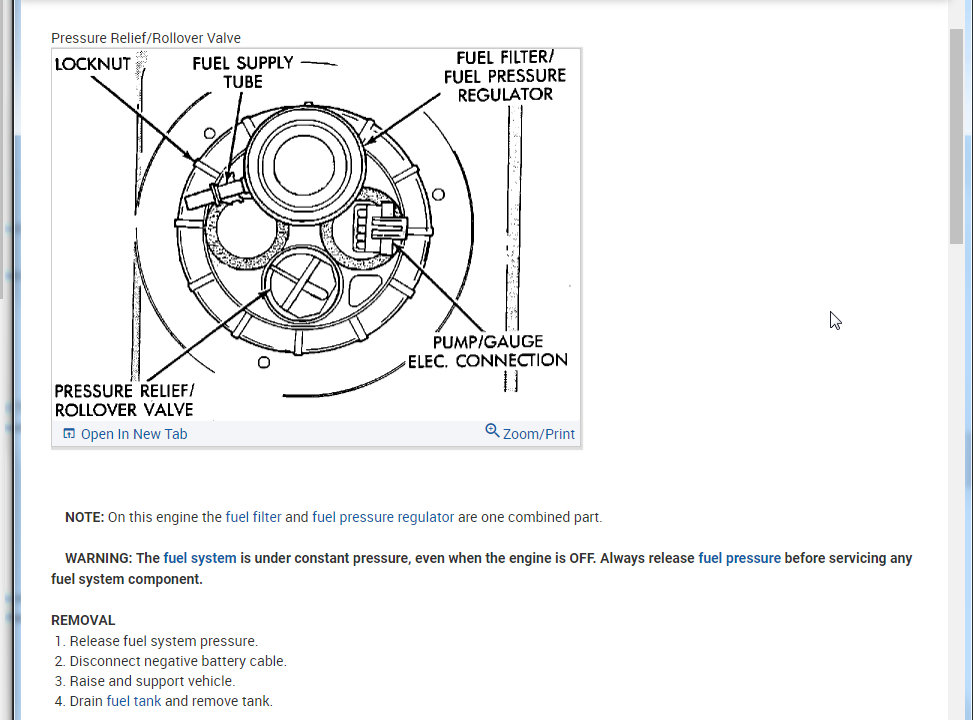 Pressure Relief/Rollover Valve

LOCKNUT
FUEL SUPPLY TUBE
FUEL FILTER/ FUEL PRESSURE REGULATOR
PUMP/GAUGE ELEC. CONNECTION
PRESSURE RELIEF/ ROLLOVER VALVE

Open In New Tab
Zoom/Print

NOTE: On this engine the fuel filter and fuel pressure regulator are one combined part.

WARNING: The fuel system is under constant pressure, even when the engine is OFF. Always release fuel pressure before servicing any fuel system component.

REMOVAL
1. Release fuel system pressure.
2. Disconnect negative battery cable.
3. Raise and support vehicle.
4. Drain fuel tank and remove tank.