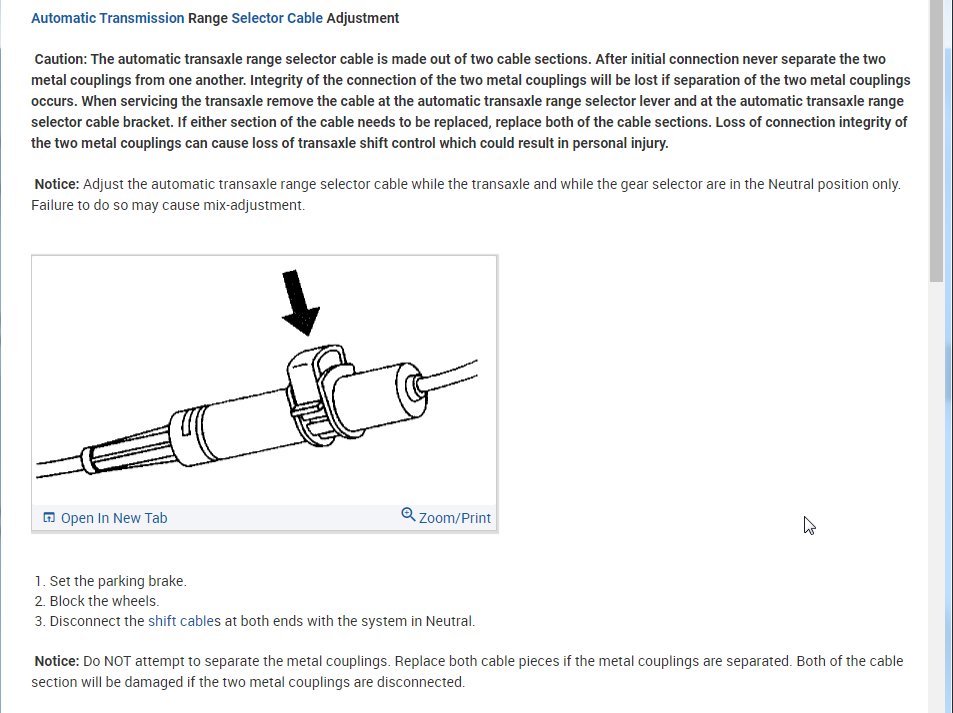 Automatic Transmission Range Selector Cable Adjustment

Caution: The automatic transaxle range selector cable is made out of two cable sections. After initial connection never separate the two metal couplings from one another. Integrity of the connection of the two metal couplings will be lost if separation of the two metal couplings occurs. When servicing the transaxle remove the cable at the automatic transaxle range selector lever and at the automatic transaxle range selector cable bracket. If either section of the cable needs to be replaced, replace both of the cable sections. Loss of connection integrity of the two metal couplings can cause loss of transaxle shift control which could result in personal injury.

Notice: Adjust the automatic transaxle range selector cable while the transaxle and while the gear selector are in the Neutral position only. Failure to do so may cause mix-adjustment.

Open In New Tab

Zoom/Print

1. Set the parking brake.
2. Block the wheels.
3. Disconnect the shift cables at both ends with the system in Neutral.

Notice: Do NOT attempt to separate the metal couplings. Replace both cable pieces if the metal couplings are separated. Both of the cable section will be damaged if the two metal couplings are disconnected.