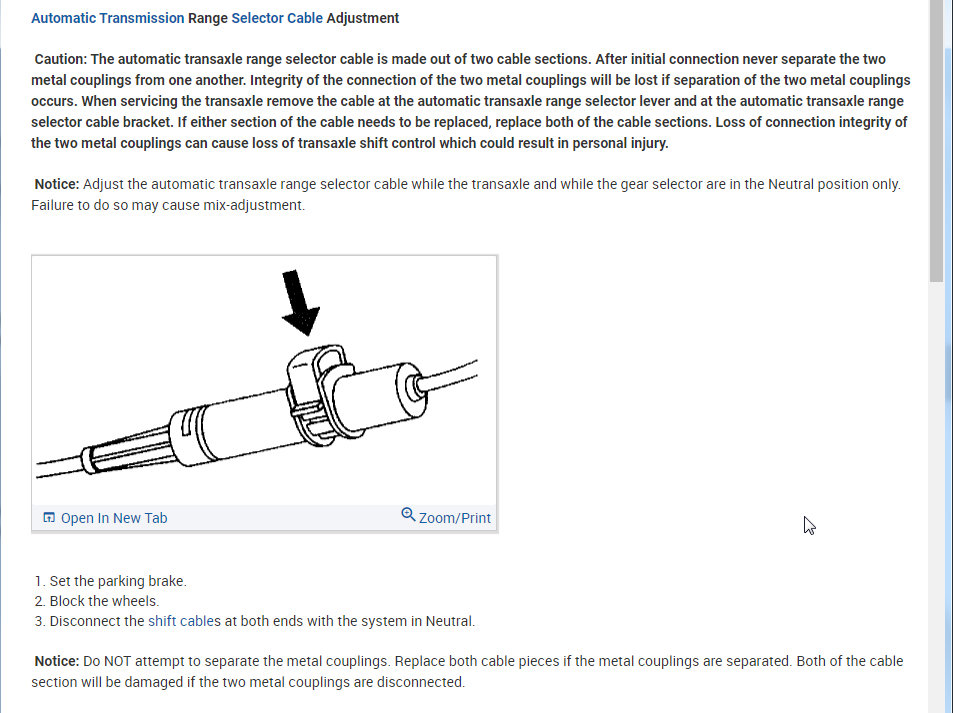 Automatic Transmission Range Selector Cable Adjustment

Caution: The automatic transaxle range selector cable is made out of two cable sections. After initial connection never separate the two metal couplings from one another. Integrity of the connection of the two metal couplings will be lost if separation of the two metal couplings occurs. When servicing the transaxle remove the cable at the automatic transaxle range selector lever and at the automatic transaxle range selector cable bracket. If either section of the cable needs to be replaced, replace both of the cable sections. Loss of connection integrity of the two metal couplings can cause loss of transaxle shift control which could result in personal injury.

Notice: Adjust the automatic transaxle range selector cable while the transaxle and while the gear selector are in the Neutral position only. Failure to do so may cause mix-adjustment.

Open In New Tab

Zoom/Print

1. Set the parking brake.
2. Block the wheels.
3. Disconnect the shift cables at both ends with the system in Neutral.

Notice: Do NOT attempt to separate the metal couplings. Replace both cable pieces if the metal couplings are separated. Both of the cable section will be damaged if the two metal couplings are disconnected.