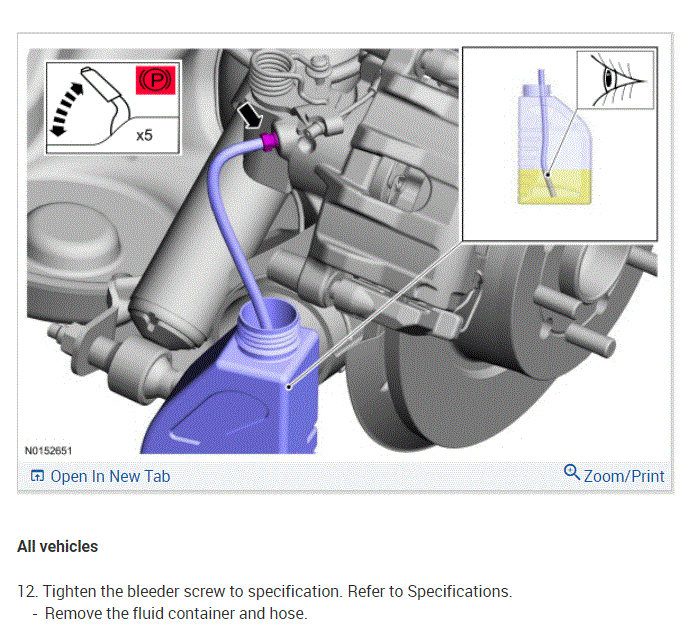 P

x5

N0152651

Open In New Tab

Zoom/Print

All vehicles

12. Tighten the bleeder screw to specification. Refer to Specifications.
- Remove the fluid container and hose.