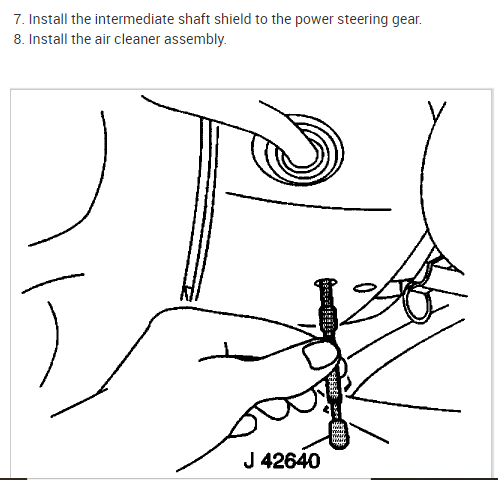 7. Install the intermediate shaft shield to the power steering gear.
8. Install the air cleaner assembly.

J 42640