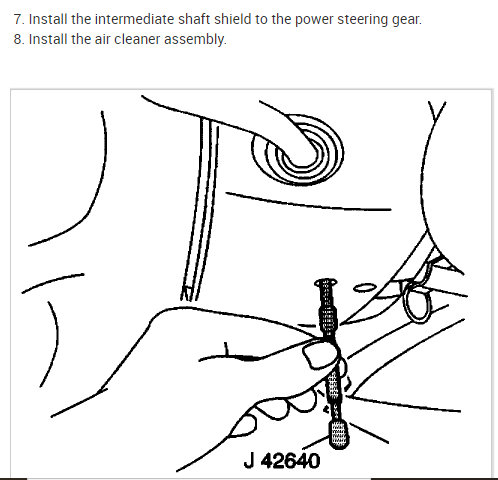 7. Install the intermediate shaft shield to the power steering gear.
8. Install the air cleaner assembly.

J 42640