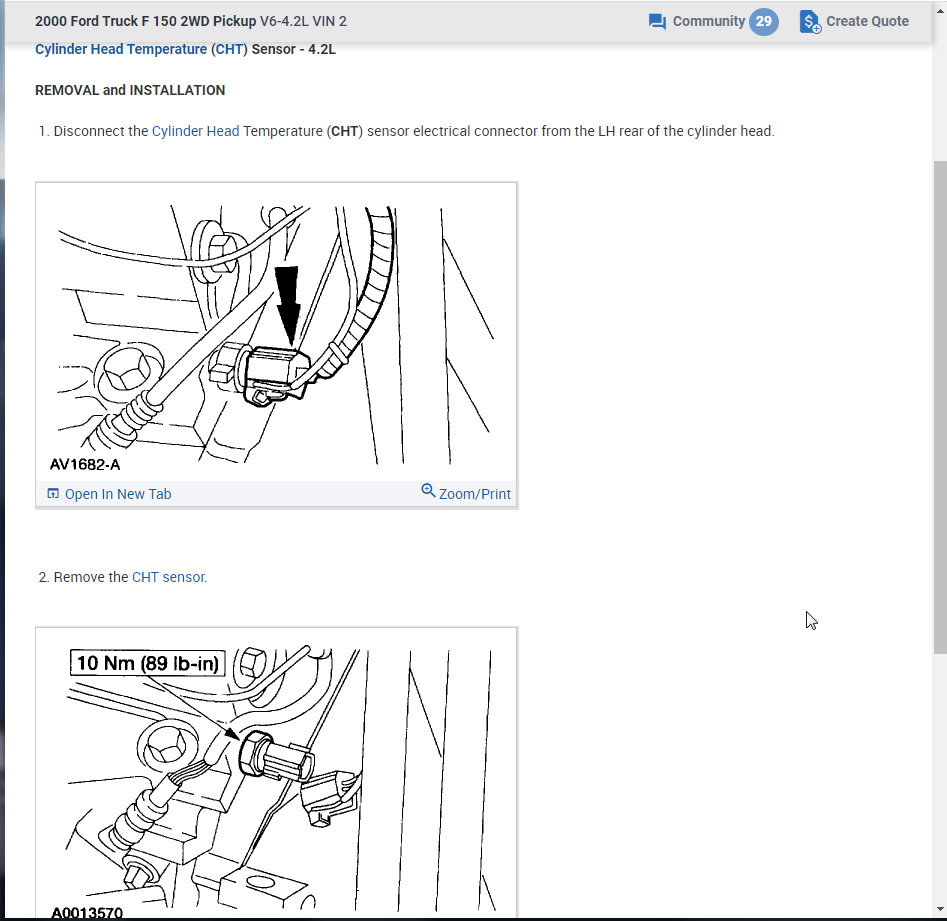 2000 Ford Truck F 150 2WD Pickup V6-4.2L VIN 2

Community 29

Create Quote

Cylinder Head Temperature (CHT) Sensor - 4.2L

REMOVAL and INSTALLATION

1. Disconnect the Cylinder Head Temperature (CHT) sensor electrical connector from the LH rear of the cylinder head.

AV1682-A

Open In New Tab

Zoom/Print

2. Remove the CHT sensor.

10 Nm (89 lb-in)

A0013570