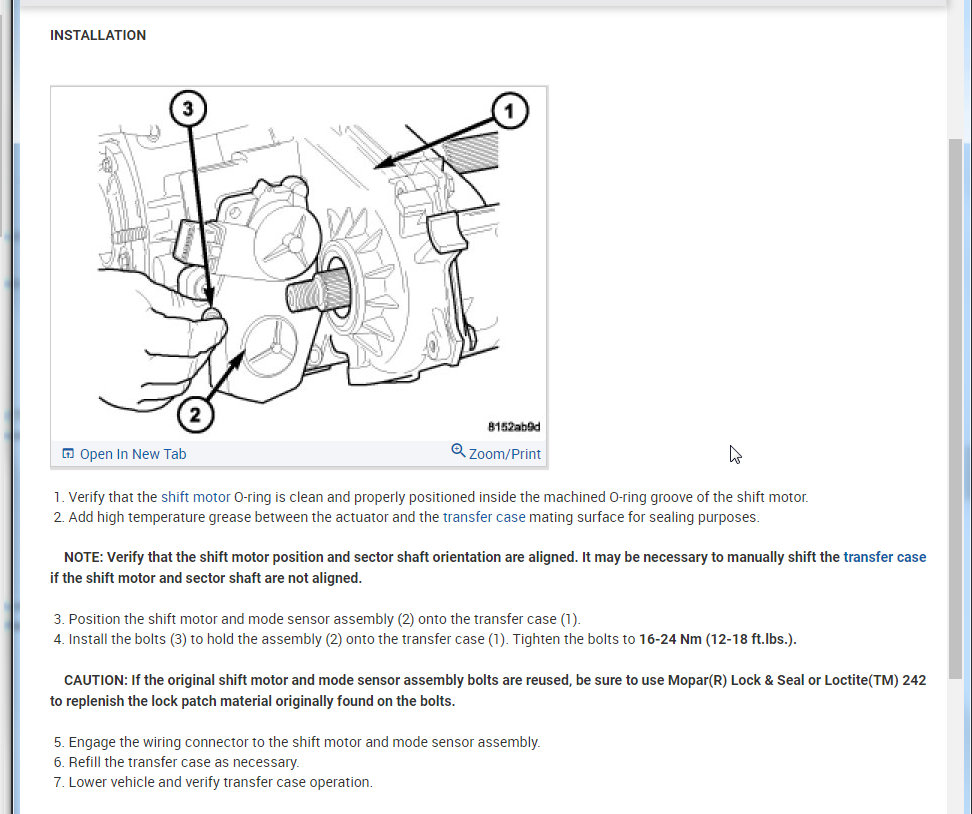 INSTALLATION

3

1

2

8152ab9d

Open In New Tab

Zoom/Print

1. Verify that the shift motor O-ring is clean and properly positioned inside the machined O-ring groove of the shift motor.
2. Add high temperature grease between the actuator and the transfer case mating surface for sealing purposes.

NOTE: Verify that the shift motor position and sector shaft orientation are aligned. It may be necessary to manually shift the transfer case if the shift motor and sector shaft are not aligned.

3. Position the shift motor and mode sensor assembly (2) onto the transfer case (1).
4. Install the bolts (3) to hold the assembly (2) onto the transfer case (1). Tighten the bolts to 16-24 Nm (12-18 ft.lbs.).

CAUTION: If the original shift motor and mode sensor assembly bolts are reused, be sure to use Mopar(R) Lock & Seal or Loctite(TM) 242 to replenish the lock patch material originally found on the bolts.

5. Engage the wiring connector to the shift motor and mode sensor assembly.
6. Refill the transfer case as necessary.
7. Lower vehicle and verify transfer case operation.