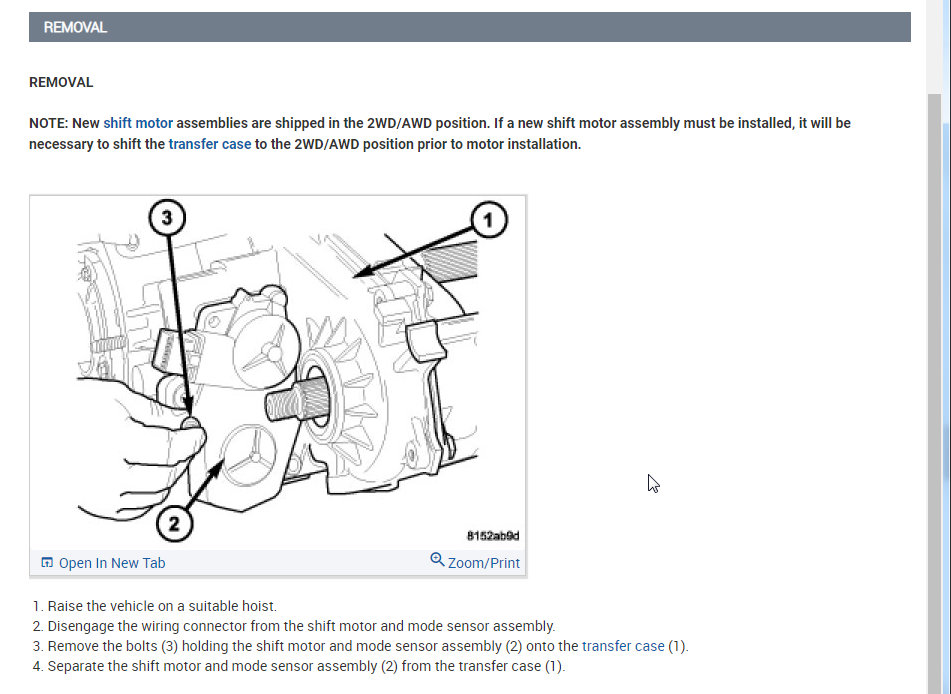 REMOVAL

REMOVAL

NOTE: New shift motor assemblies are shipped in the 2WD/AWD position. If a new shift motor assembly must be installed, it will be necessary to shift the transfer case to the 2WD/AWD position prior to motor installation.

3

1

2

8152ab9d

Open In New Tab

Zoom/Print

1. Raise the vehicle on a suitable hoist.
2. Disengage the wiring connector from the shift motor and mode sensor assembly.
3. Remove the bolts (3) holding the shift motor and mode sensor assembly (2) onto the transfer case (1).
4. Separate the shift motor and mode sensor assembly (2) from the transfer case (1).