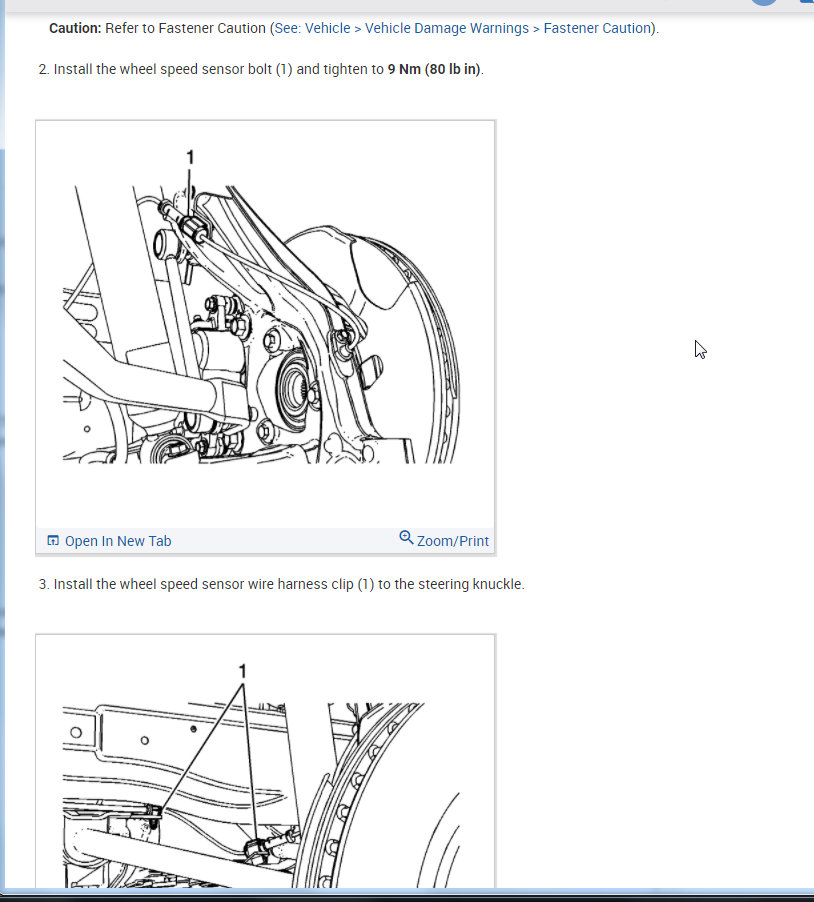 Caution: Refer to Fastener Caution (See: Vehicle > Vehicle Damage Warnings > Fastener Caution).

2. Install the wheel speed sensor bolt (1) and tighten to 9 Nm (80 lb in).

1

Open In New Tab

Zoom/Print

3. Install the wheel speed sensor wire harness clip (1) to the steering knuckle.

1