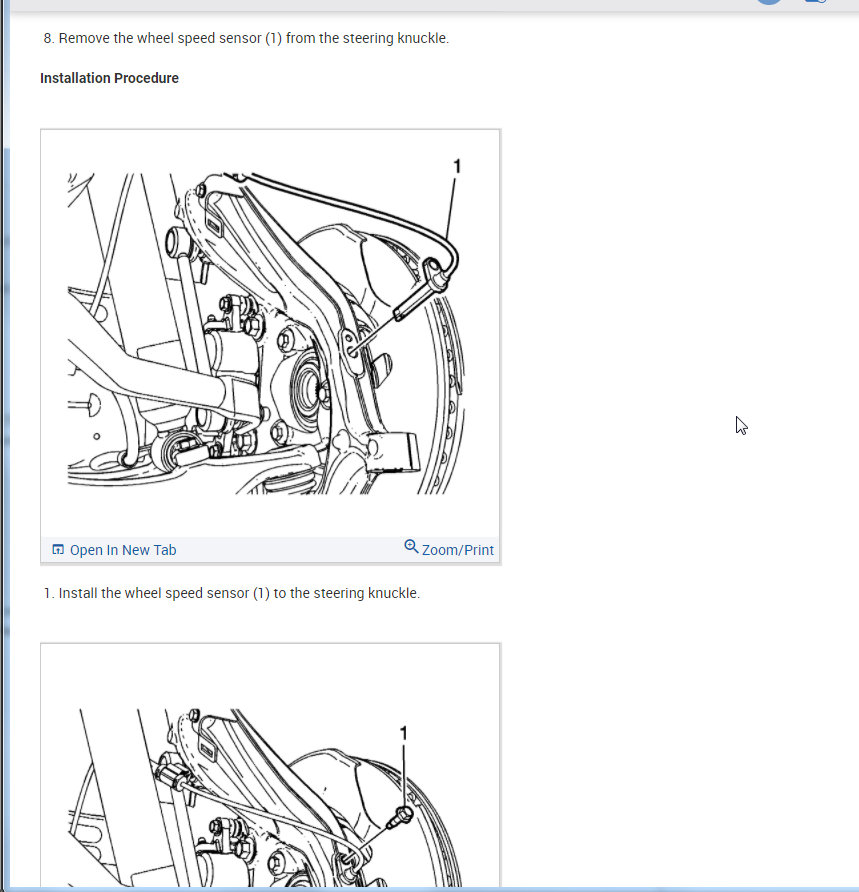 8. Remove the wheel speed sensor (1) from the steering knuckle.

Installation Procedure

1

Open In New Tab

Zoom/Print

1. Install the wheel speed sensor (1) to the steering knuckle.

1