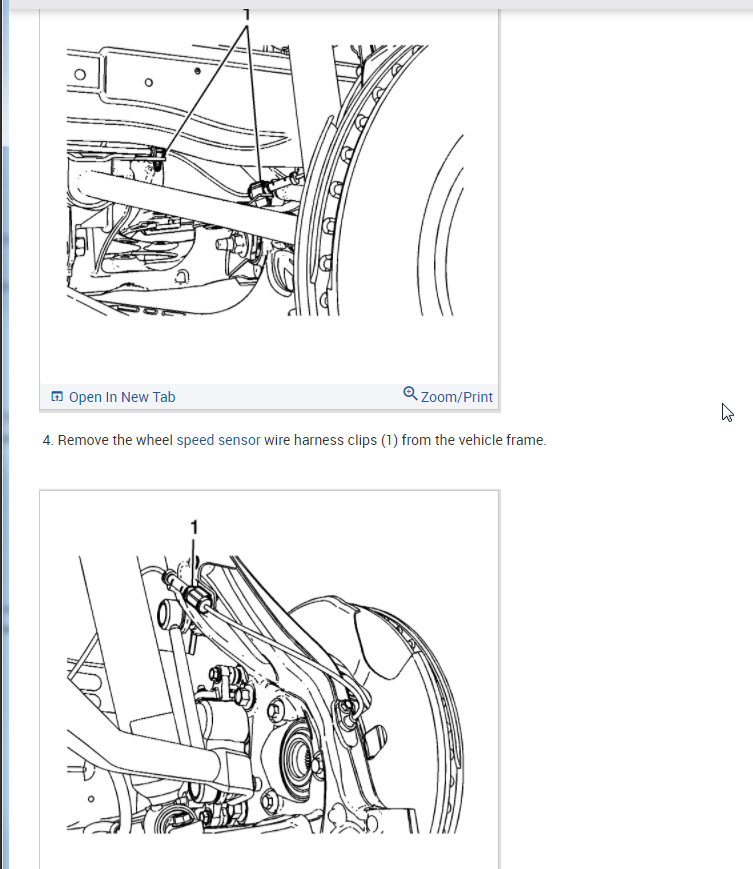 1

Open In New Tab Zoom/Print

4. Remove the wheel speed sensor wire harness clips (1) from the vehicle frame.

1