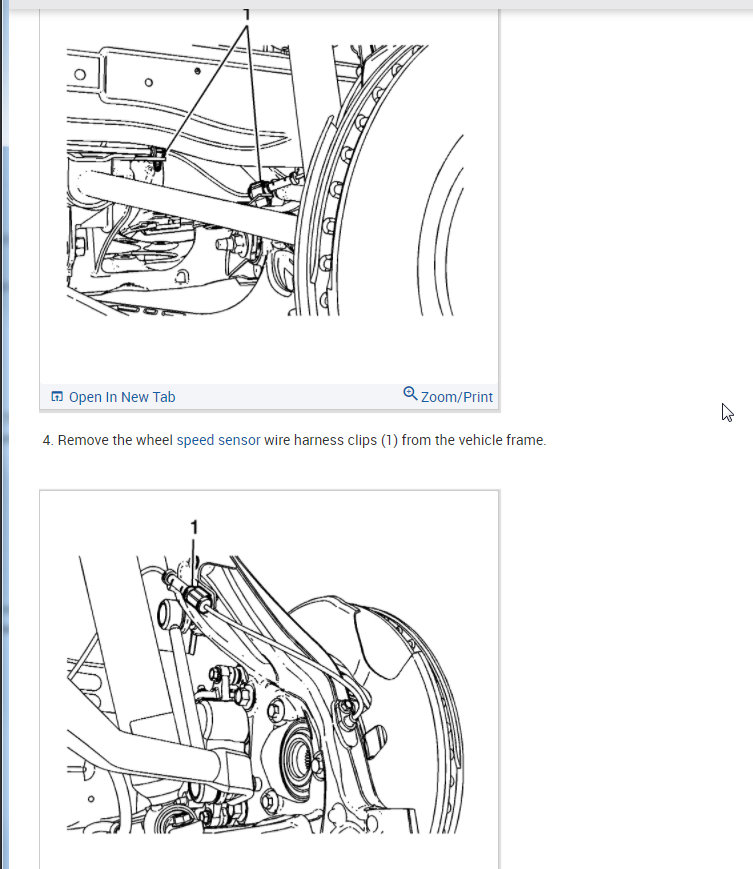 1

Open In New Tab
Zoom/Print

4. Remove the wheel speed sensor wire harness clips (1) from the vehicle frame.

1