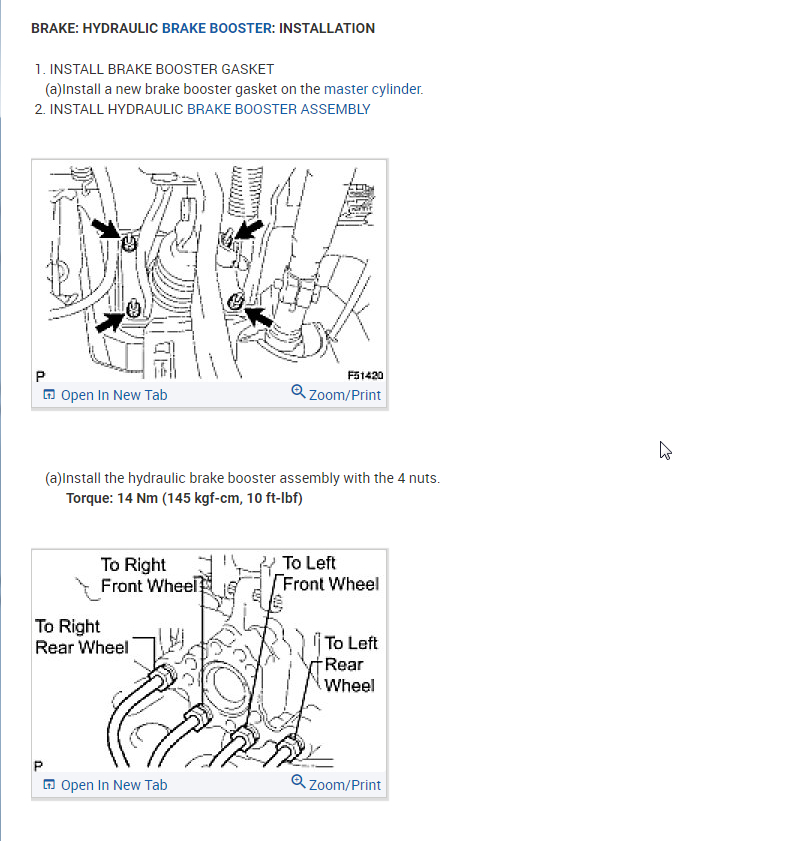 BRAKE: HYDRAULIC BRAKE BOOSTER: INSTALLATION

1. INSTALL BRAKE BOOSTER GASKET
(a)Install a new brake booster gasket on the master cylinder.
2. INSTALL HYDRAULIC BRAKE BOOSTER ASSEMBLY

P
F51420
Open In New Tab
Zoom/Print

(a)Install the hydraulic brake booster assembly with the 4 nuts.
Torque: 14 Nm (145 kgf-cm, 10 ft-lbf)

To Right Front Wheel
To Left Front Wheel
To Right Rear Wheel
To Left Rear Wheel
P
Open In New Tab
Zoom/Print