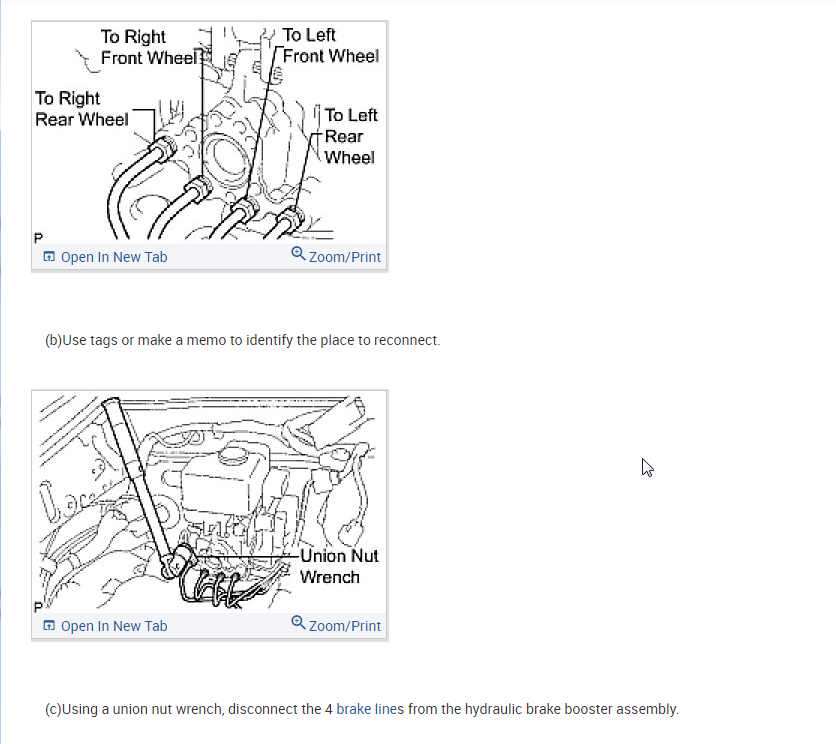 To Right Front Wheel
To Left Front Wheel
To Right Rear Wheel
To Left Rear Wheel
P
Open In New Tab
Zoom/Print

(b)Use tags or make a memo to identify the place to reconnect.

Union Nut Wrench
P
Open In New Tab
Zoom/Print

(c)Using a union nut wrench, disconnect the 4 brake lines from the hydraulic brake booster assembly.