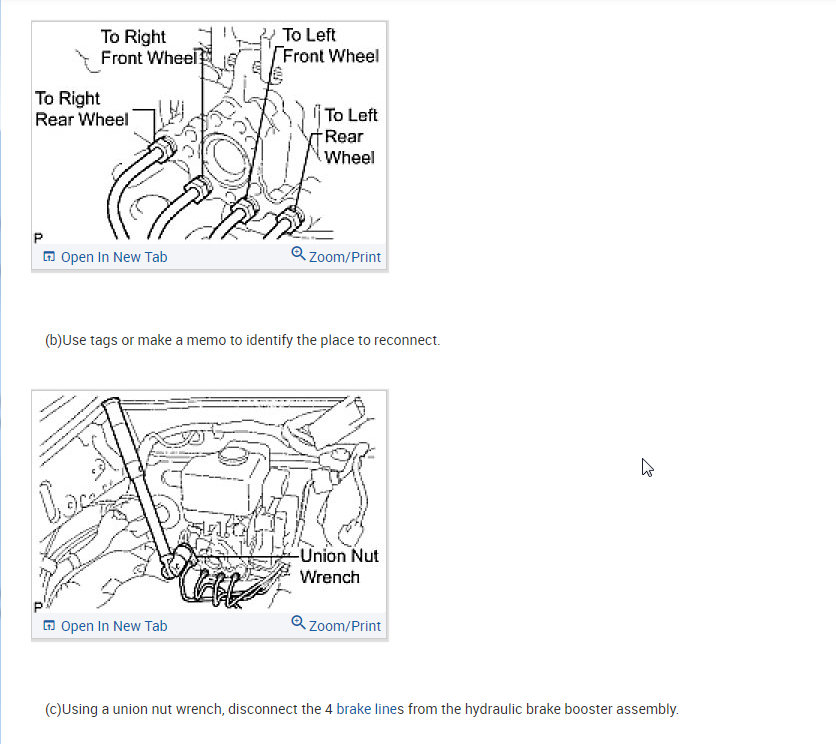 To Right Front Wheel

To Left Front Wheel

To Right Rear Wheel

To Left Rear Wheel

P

Open In New Tab

Zoom/Print

(b)Use tags or make a memo to identify the place to reconnect.

Union Nut Wrench

P

Open In New Tab

Zoom/Print

(c)Using a union nut wrench, disconnect the 4 brake lines from the hydraulic brake booster assembly.