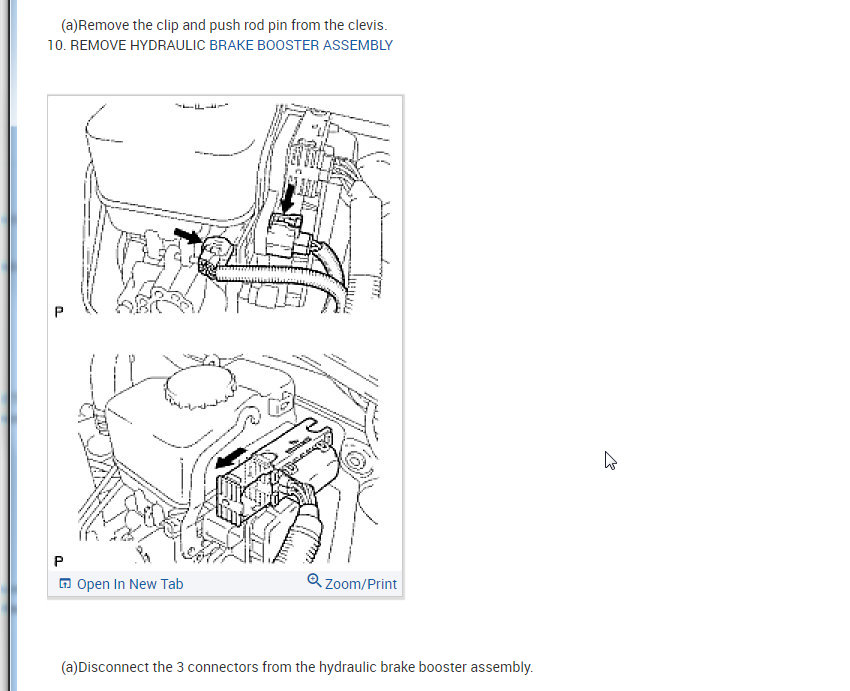 (a)Remove the clip and push rod pin from the clevis.
10. REMOVE HYDRAULIC BRAKE BOOSTER ASSEMBLY

P

P

Open In New Tab
Zoom/Print

(a)Disconnect the 3 connectors from the hydraulic brake booster assembly.