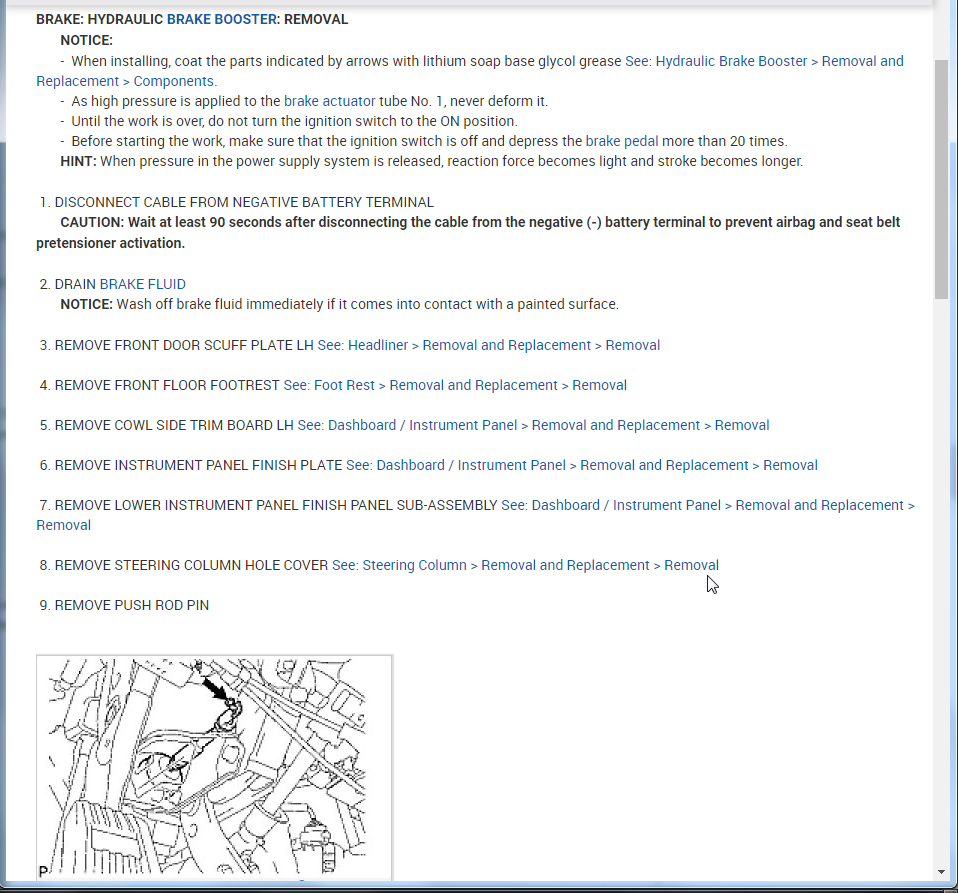 BRAKE: HYDRAULIC BRAKE BOOSTER: REMOVAL

NOTICE:

- When installing, coat the parts indicated by arrows with lithium soap base glycol grease See: Hydraulic Brake Booster > Removal and Replacement > Components.
- As high pressure is applied to the brake actuator tube No. 1, never deform it.
- Until the work is over, do not turn the ignition switch to the ON position.
- Before starting the work, make sure that the ignition switch is off and depress the brake pedal more than 20 times.

HINT: When pressure in the power supply system is released, reaction force becomes light and stroke becomes longer.

1. DISCONNECT CABLE FROM NEGATIVE BATTERY TERMINAL
CAUTION: Wait at least 90 seconds after disconnecting the cable from the negative (-) battery terminal to prevent airbag and seat belt pretensioner activation.

2. DRAIN BRAKE FLUID
NOTICE: Wash off brake fluid immediately if it comes into contact with a painted surface.

3. REMOVE FRONT DOOR SCUFF PLATE LH See: Headliner > Removal and Replacement > Removal

4. REMOVE FRONT FLOOR FOOTREST See: Foot Rest > Removal and Replacement > Removal

5. REMOVE COWL SIDE TRIM BOARD LH See: Dashboard / Instrument Panel > Removal and Replacement > Removal

6. REMOVE INSTRUMENT PANEL FINISH PLATE See: Dashboard / Instrument Panel > Removal and Replacement > Removal

7. REMOVE LOWER INSTRUMENT PANEL FINISH PANEL SUB-ASSEMBLY See: Dashboard / Instrument Panel > Removal and Replacement > Removal

8. REMOVE STEERING COLUMN HOLE COVER See: Steering Column > Removal and Replacement > Removal

9. REMOVE PUSH ROD PIN

P