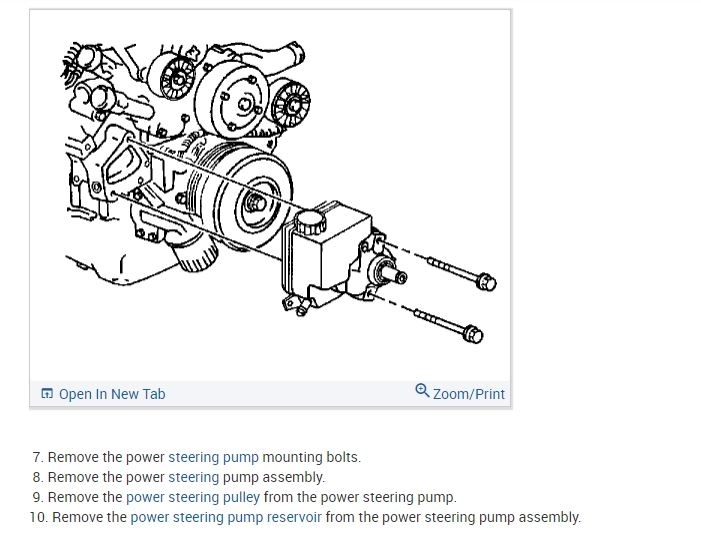 Open In New Tab

Zoom/Print

7. Remove the power steering pump mounting bolts.
8. Remove the power steering pump assembly.
9. Remove the power steering pulley from the power steering pump.
10. Remove the power steering pump reservoir from the power steering pump assembly.