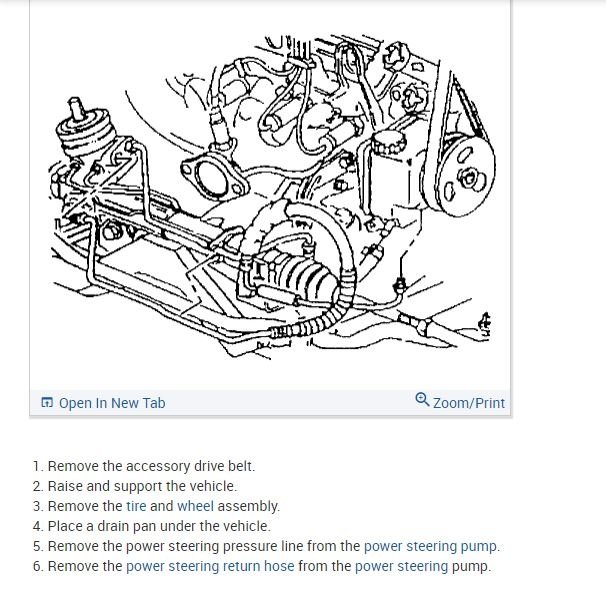 Open In New Tab

Zoom/Print

1. Remove the accessory drive belt.
2. Raise and support the vehicle.
3. Remove the tire and wheel assembly.
4. Place a drain pan under the vehicle.
5. Remove the power steering pressure line from the power steering pump.
6. Remove the power steering return hose from the power steering pump.