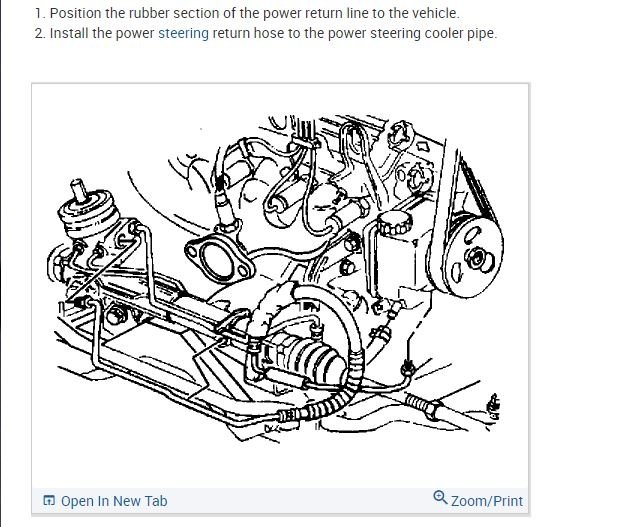 1. Position the rubber section of the power return line to the vehicle.
2. Install the power steering return hose to the power steering cooler pipe.

Open In New Tab

Zoom/Print