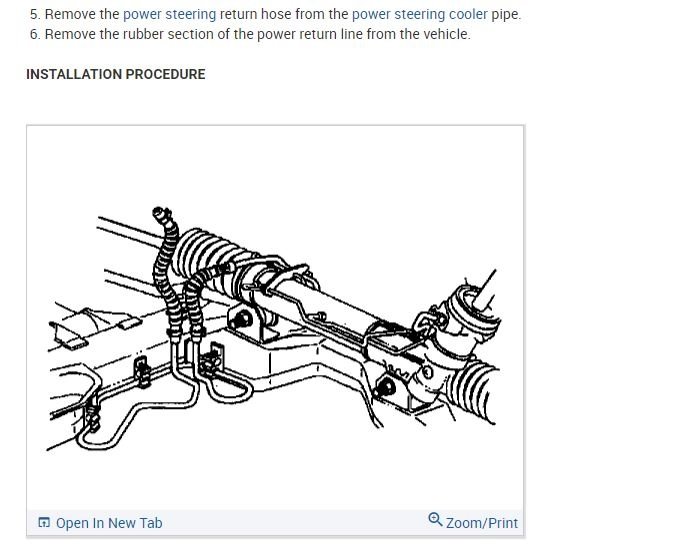 5. Remove the power steering return hose from the power steering cooler pipe.
6. Remove the rubber section of the power return line from the vehicle.

INSTALLATION PROCEDURE

Open In New Tab

Zoom/Print