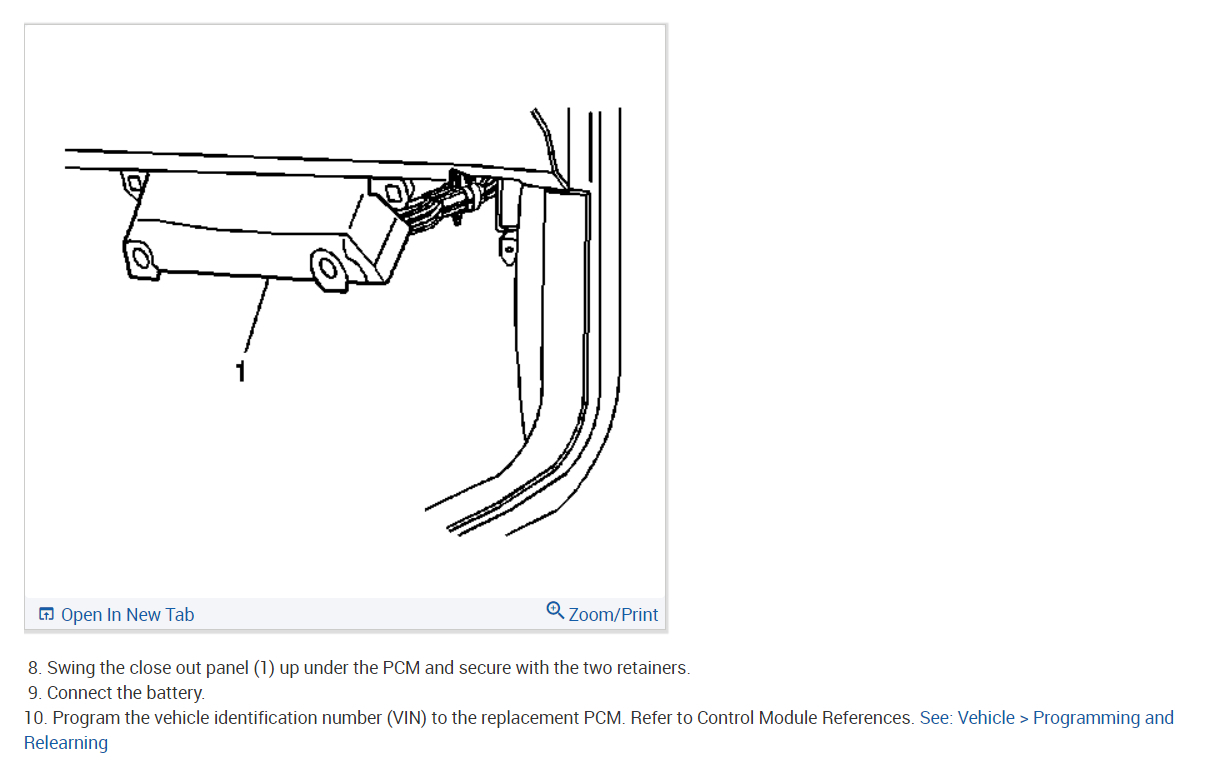 1

Open In New Tab
Zoom/Print

8. Swing the close out panel (1) up under the PCM and secure with the two retainers.
9. Connect the battery.
10. Program the vehicle identification number (VIN) to the replacement PCM. Refer to Control Module References. See: Vehicle > Programming and Relearning