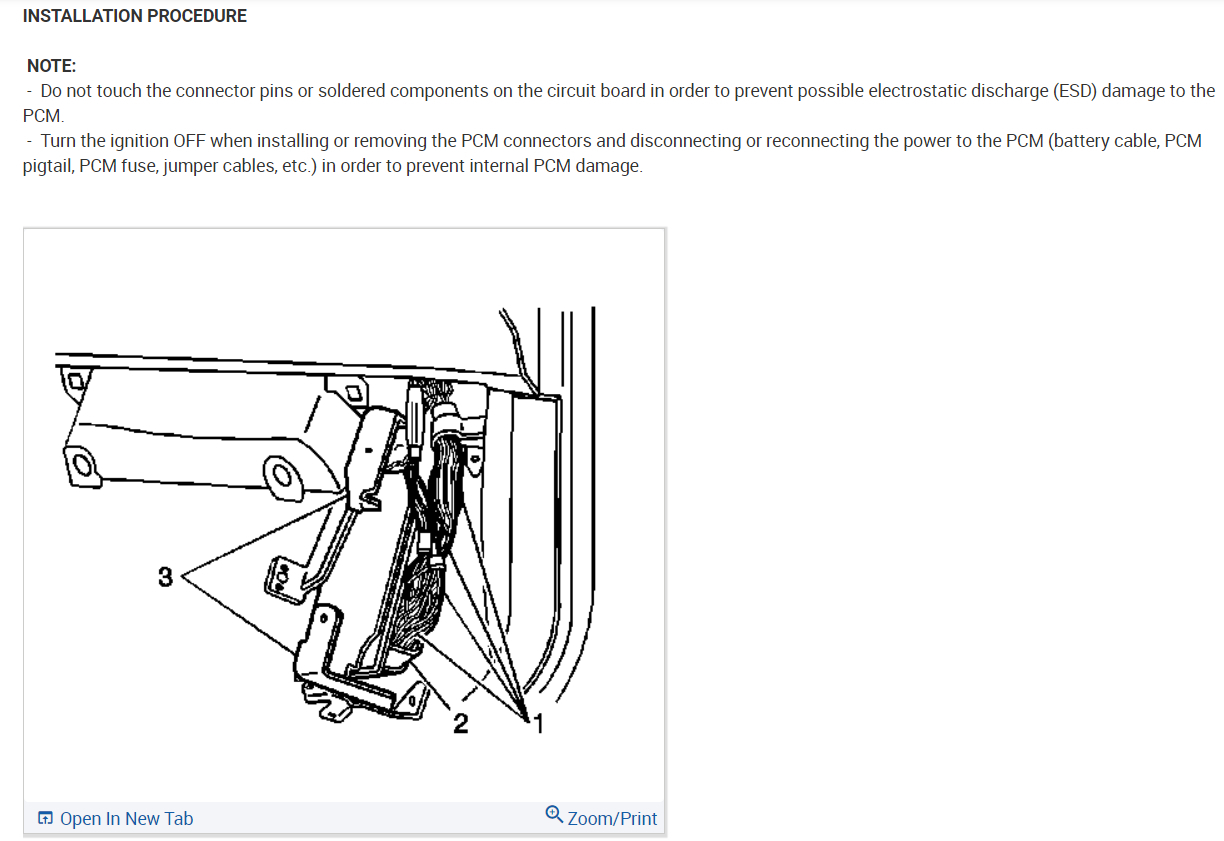 INSTALLATION PROCEDURE

NOTE:
- Do not touch the connector pins or soldered components on the circuit board in order to prevent possible electrostatic discharge (ESD) damage to the PCM.
- Turn the ignition OFF when installing or removing the PCM connectors and disconnecting or reconnecting the power to the PCM (battery cable, PCM pigtail, PCM fuse, jumper cables, etc.) in order to prevent internal PCM damage.

3

2

1

Open In New Tab

Zoom/Print