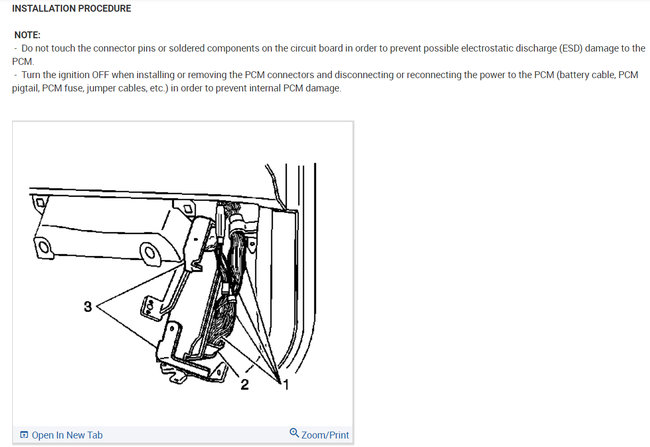 INSTALLATION PROCEDURE

NOTE:
- Do not touch the connector pins or soldered components on the circuit board in order to prevent possible electrostatic discharge (ESD) damage to the PCM.
- Turn the ignition OFF when installing or removing the PCM connectors and disconnecting or reconnecting the power to the PCM (battery cable, PCM pigtail, PCM fuse, jumper cables, etc.) in order to prevent internal PCM damage.

3

2

1

Open In New Tab

Zoom/Print