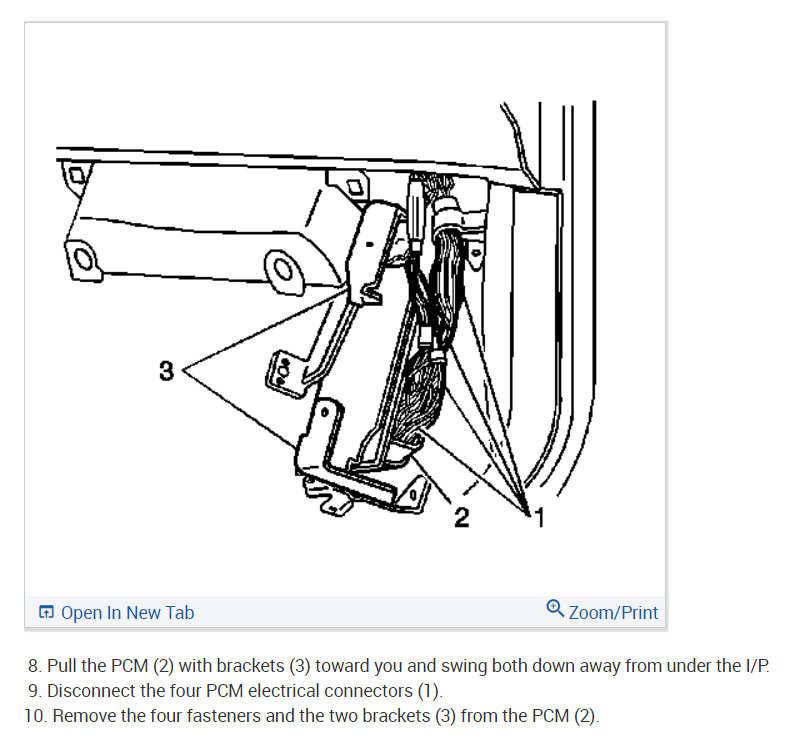 3

2

1

Open In New Tab

Zoom/Print

8. Pull the PCM (2) with brackets (3) toward you and swing both down away from under the I/P.
9. Disconnect the four PCM electrical connectors (1).
10. Remove the four fasteners and the two brackets (3) from the PCM (2).