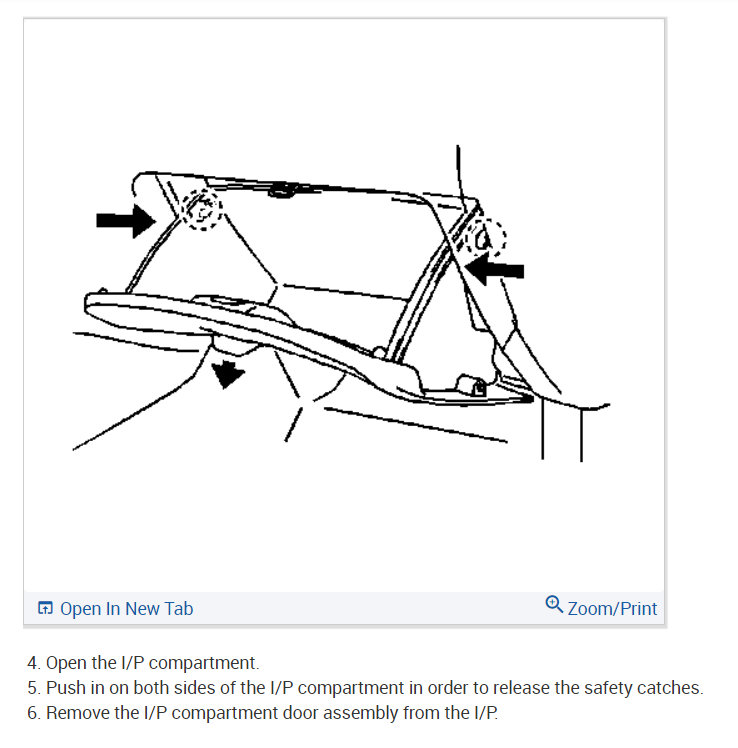 Open In New Tab

Zoom/Print

4. Open the I/P compartment.
5. Push in on both sides of the I/P compartment in order to release the safety catches.
6. Remove the I/P compartment door assembly from the I/P.