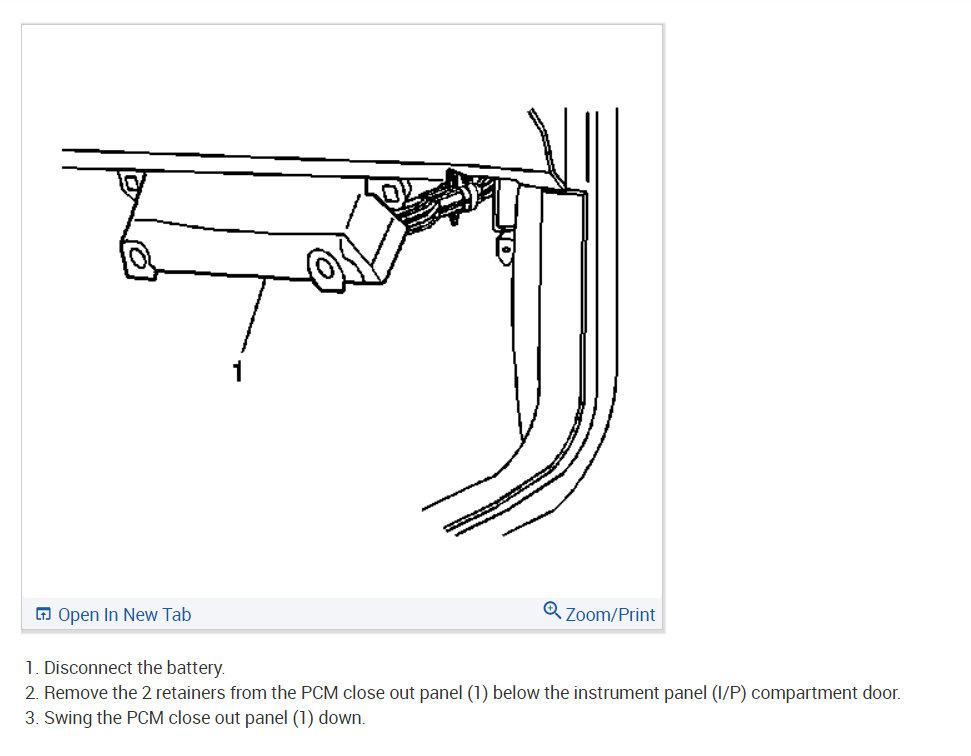 1

Open In New Tab

Zoom/Print

1. Disconnect the battery.
2. Remove the 2 retainers from the PCM close out panel (1) below the instrument panel (I/P) compartment door.
3. Swing the PCM close out panel (1) down.