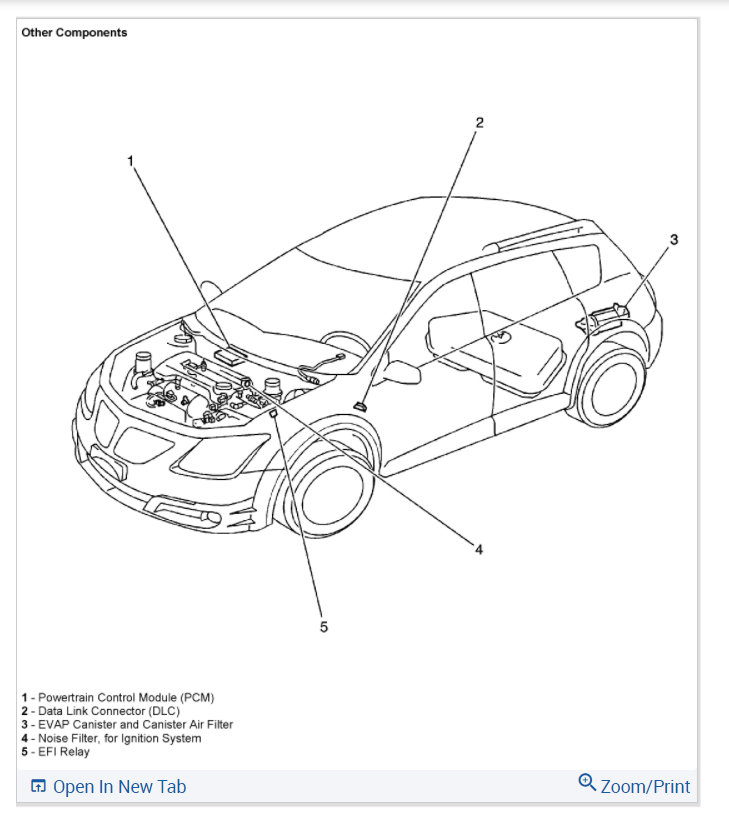 Other Components

1

2

3

4

5

1 - Powertrain Control Module (PCM)
2 - Data Link Connector (DLC)
3 - EVAP Canister and Canister Air Filter
4 - Noise Filter, for Ignition System
5 - EFI Relay

Open In New Tab

Zoom/Print