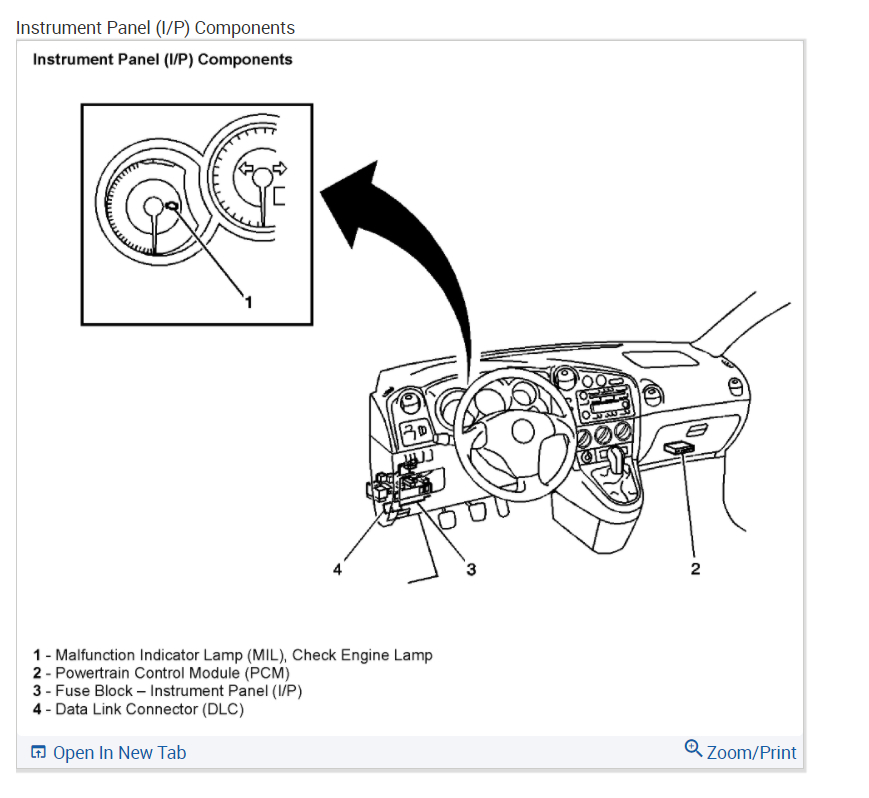 Instrument Panel (I/P) Components

Instrument Panel (I/P) Components

1

4 3 2

1 - Malfunction Indicator Lamp (MIL), Check Engine Lamp
2 - Powertrain Control Module (PCM)
3 - Fuse Block – Instrument Panel (I/P)
4 - Data Link Connector (DLC)

Open In New Tab

Zoom/Print