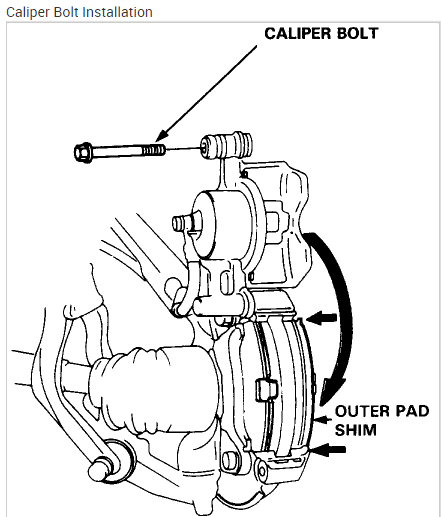 Caliper Bolt Installation

CALIPER BOLT

OUTER PAD SHIM