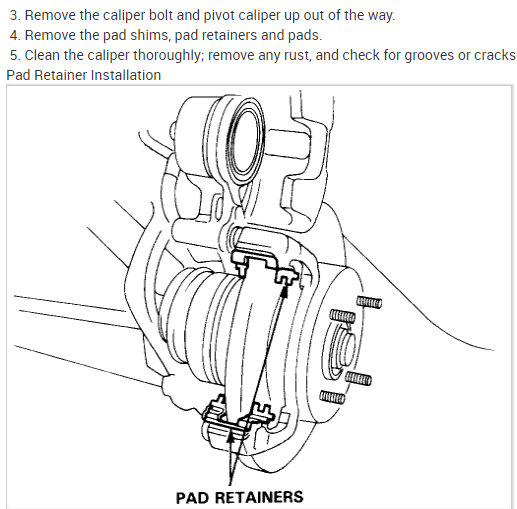 3. Remove the caliper bolt and pivot caliper up out of the way.
4. Remove the pad shims, pad retainers and pads.
5. Clean the caliper thoroughly; remove any rust, and check for grooves or cracks
Pad Retainer Installation

PAD RETAINERS