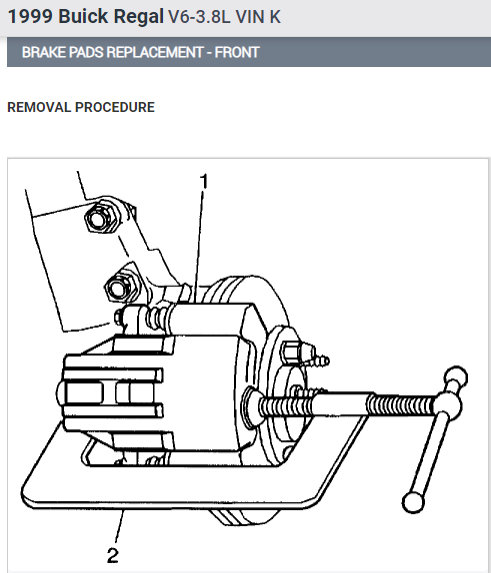 1999 Buick Regal V6-3.8L VIN K

BRAKE PADS REPLACEMENT - FRONT

REMOVAL PROCEDURE

1

2