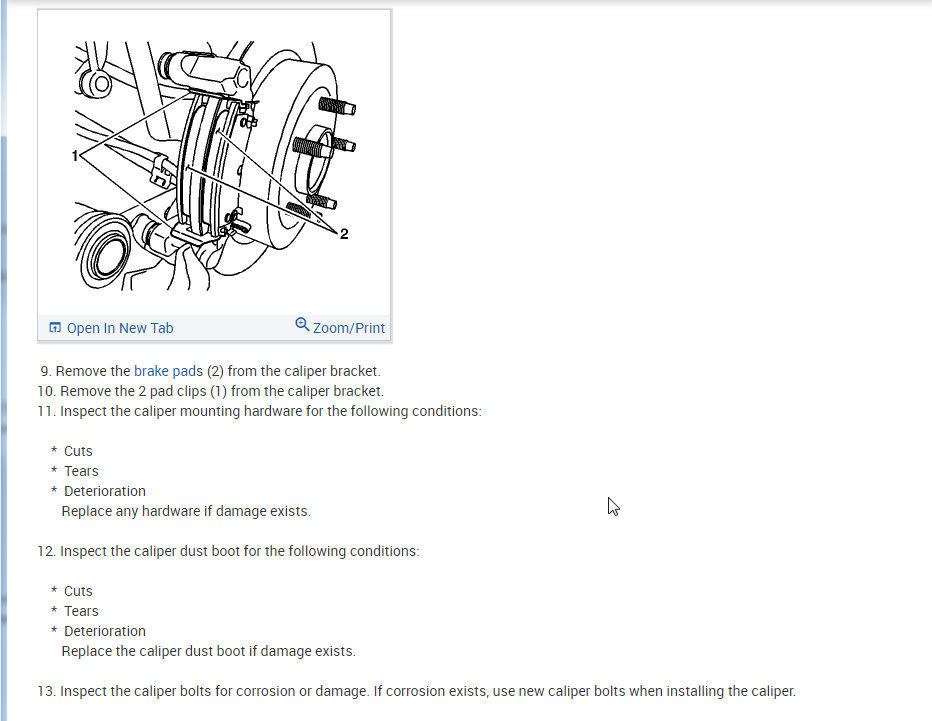 1

2

Open In New Tab

Zoom/Print

9. Remove the brake pads (2) from the caliper bracket.
10. Remove the 2 pad clips (1) from the caliper bracket.
11. Inspect the caliper mounting hardware for the following conditions:

* Cuts
* Tears
* Deterioration
Replace any hardware if damage exists.

12. Inspect the caliper dust boot for the following conditions:

* Cuts
* Tears
* Deterioration
Replace the caliper dust boot if damage exists.

13. Inspect the caliper bolts for corrosion or damage. If corrosion exists, use new caliper bolts when installing the caliper.