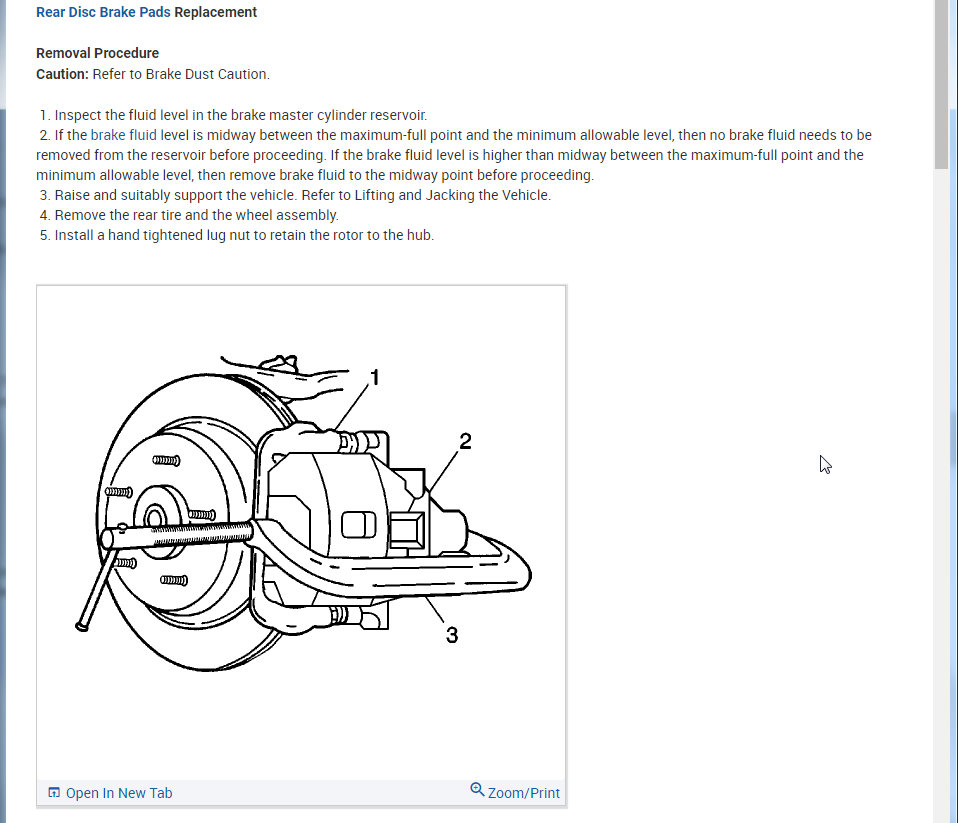 Rear Disc Brake Pads Replacement

Removal Procedure
Caution: Refer to Brake Dust Caution.

1. Inspect the fluid level in the brake master cylinder reservoir.
2. If the brake fluid level is midway between the maximum-full point and the minimum allowable level, then no brake fluid needs to be removed from the reservoir before proceeding. If the brake fluid level is higher than midway between the maximum-full point and the minimum allowable level, then remove brake fluid to the midway point before proceeding.
3. Raise and suitably support the vehicle. Refer to Lifting and Jacking the Vehicle.
4. Remove the rear tire and the wheel assembly.
5. Install a hand tightened lug nut to retain the rotor to the hub.

1
2
3

Open In New Tab
Zoom/Print