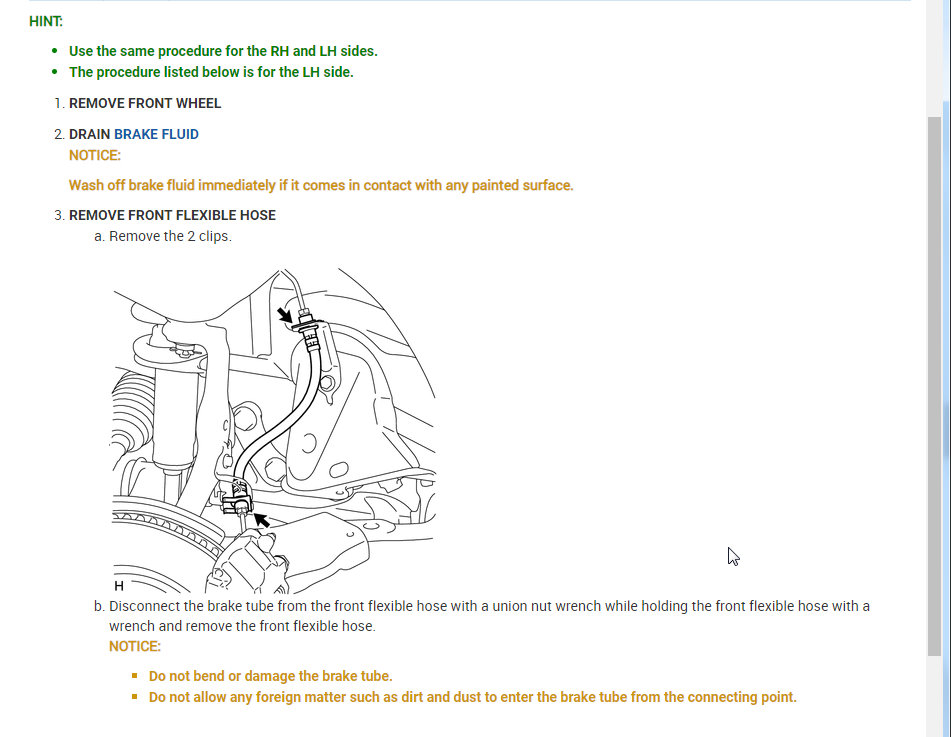 HINT:

- Use the same procedure for the RH and LH sides.
- The procedure listed below is for the LH side.

1. REMOVE FRONT WHEEL

2. DRAIN BRAKE FLUID
NOTICE:

Wash off brake fluid immediately if it comes in contact with any painted surface.

3. REMOVE FRONT FLEXIBLE HOSE
a. Remove the 2 clips.

H

b. Disconnect the brake tube from the front flexible hose with a union nut wrench while holding the front flexible hose with a wrench and remove the front flexible hose.
NOTICE:

- Do not bend or damage the brake tube.
- Do not allow any foreign matter such as dirt and dust to enter the brake tube from the connecting point.