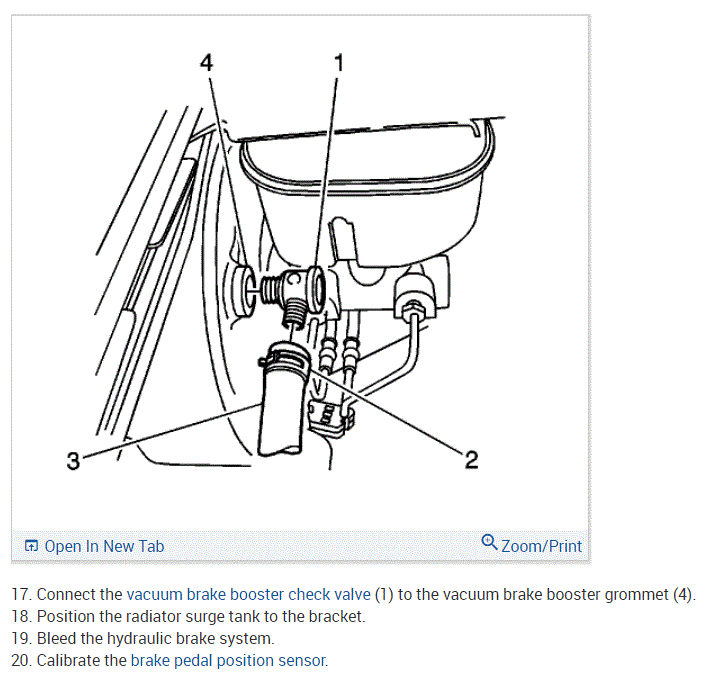 4
1
3
2

Open In New Tab
Zoom/Print

17. Connect the vacuum brake booster check valve (1) to the vacuum brake booster grommet (4).
18. Position the radiator surge tank to the bracket.
19. Bleed the hydraulic brake system.
20. Calibrate the brake pedal position sensor.