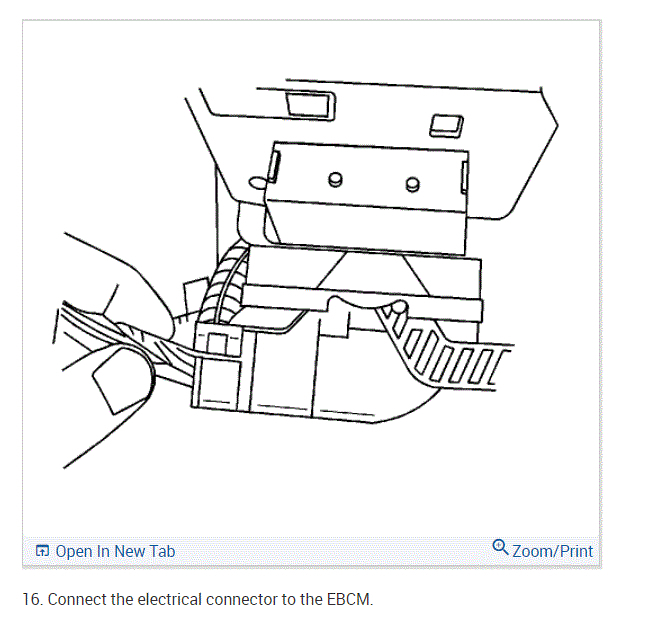 Open In New Tab

Zoom/Print

16. Connect the electrical connector to the EBCM.